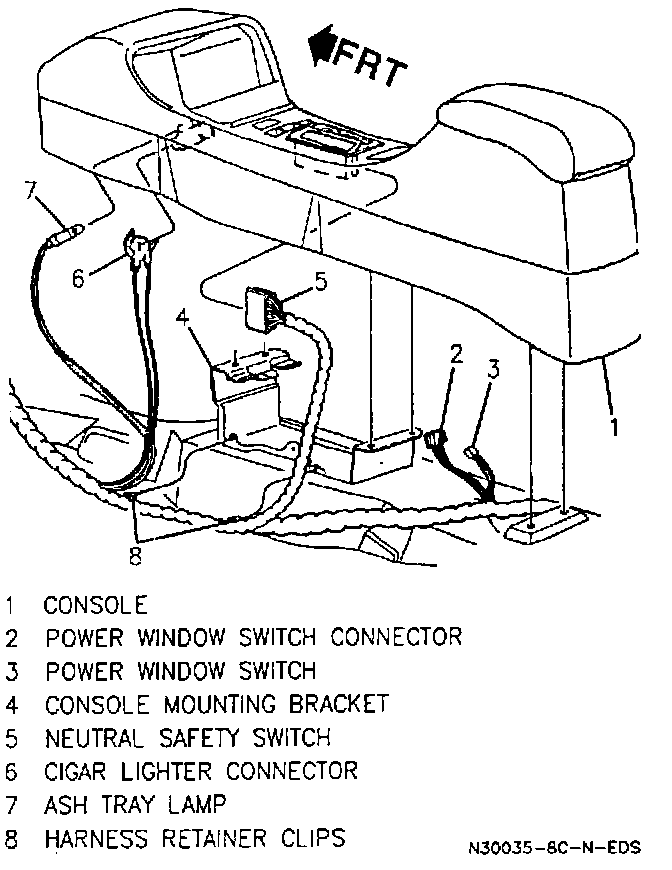 FRT

7
6
5
4
2
3
1
8

1 CONSOLE
2 POWER WINDOW SWITCH CONNECTOR
3 POWER WINDOW SWITCH
4 CONSOLE MOUNTING BRACKET
5 NEUTRAL SAFETY SWITCH
6 CIGAR LIGHTER CONNECTOR
7 ASH TRAY LAMP
8 HARNESS RETAINER CLIPS

N30035-8C-N-EDS