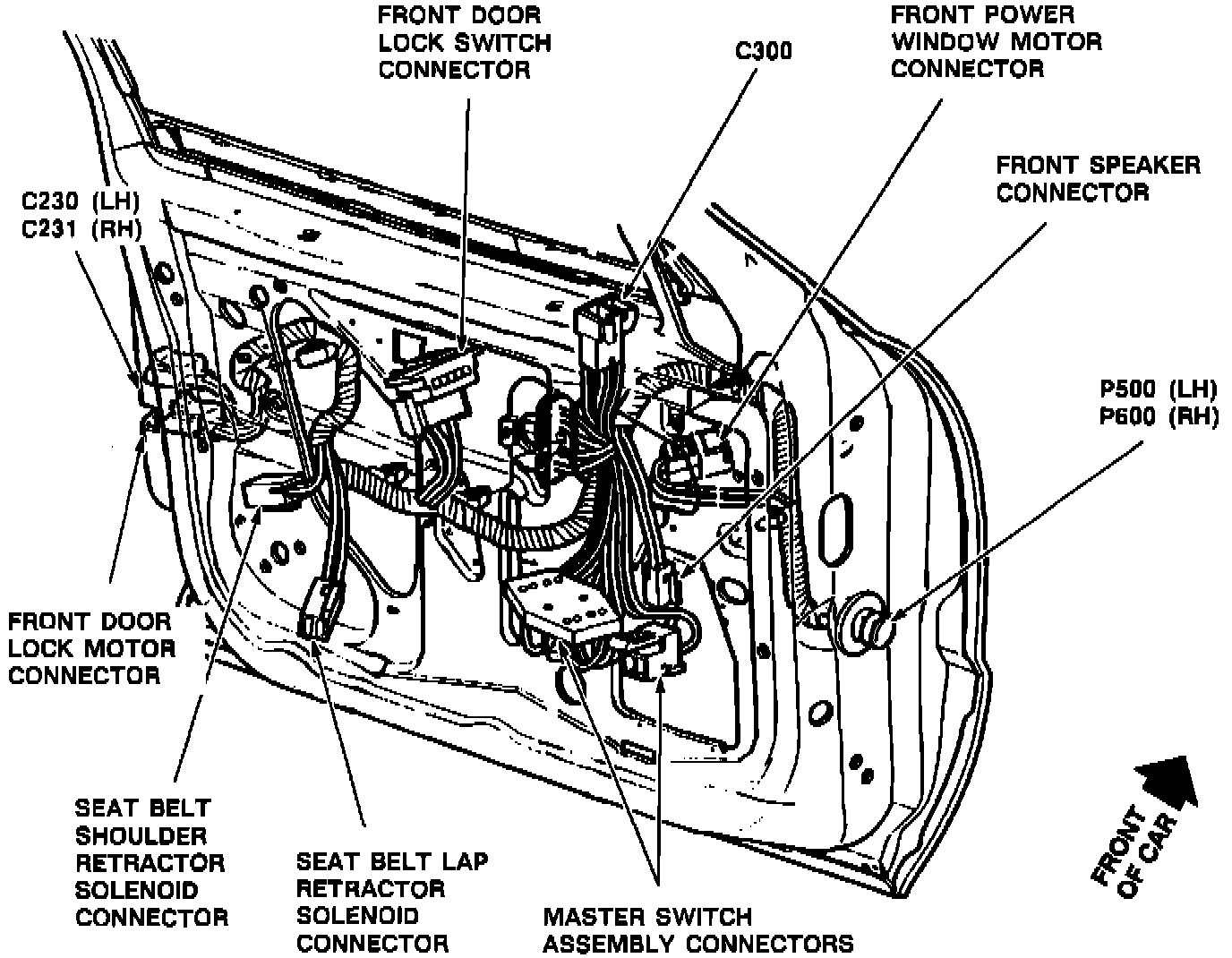 FRONT DOOR LOCK SWITCH CONNECTOR

C300

FRONT POWER WINDOW MOTOR CONNECTOR

FRONT SPEAKER CONNECTOR

C230 (LH)
C231 (RH)

P500 (LH)
P600 (RH)

FRONT DOOR LOCK MOTOR CONNECTOR

SEAT BELT SHOULDER RETRACTOR SOLENOID CONNECTOR

SEAT BELT LAP RETRACTOR SOLENOID CONNECTOR

MASTER SWITCH ASSEMBLY CONNECTORS

FRONT OF CAR