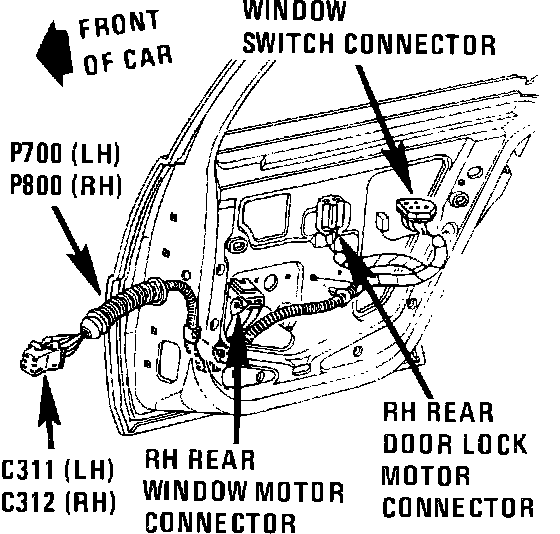 FRONT OF CAR

WINDOW SWITCH CONNECTOR

P700 (LH)
P800 (RH)

C311 (LH)
C312 (RH)

RH REAR WINDOW MOTOR CONNECTOR

RH REAR DOOR LOCK MOTOR CONNECTOR