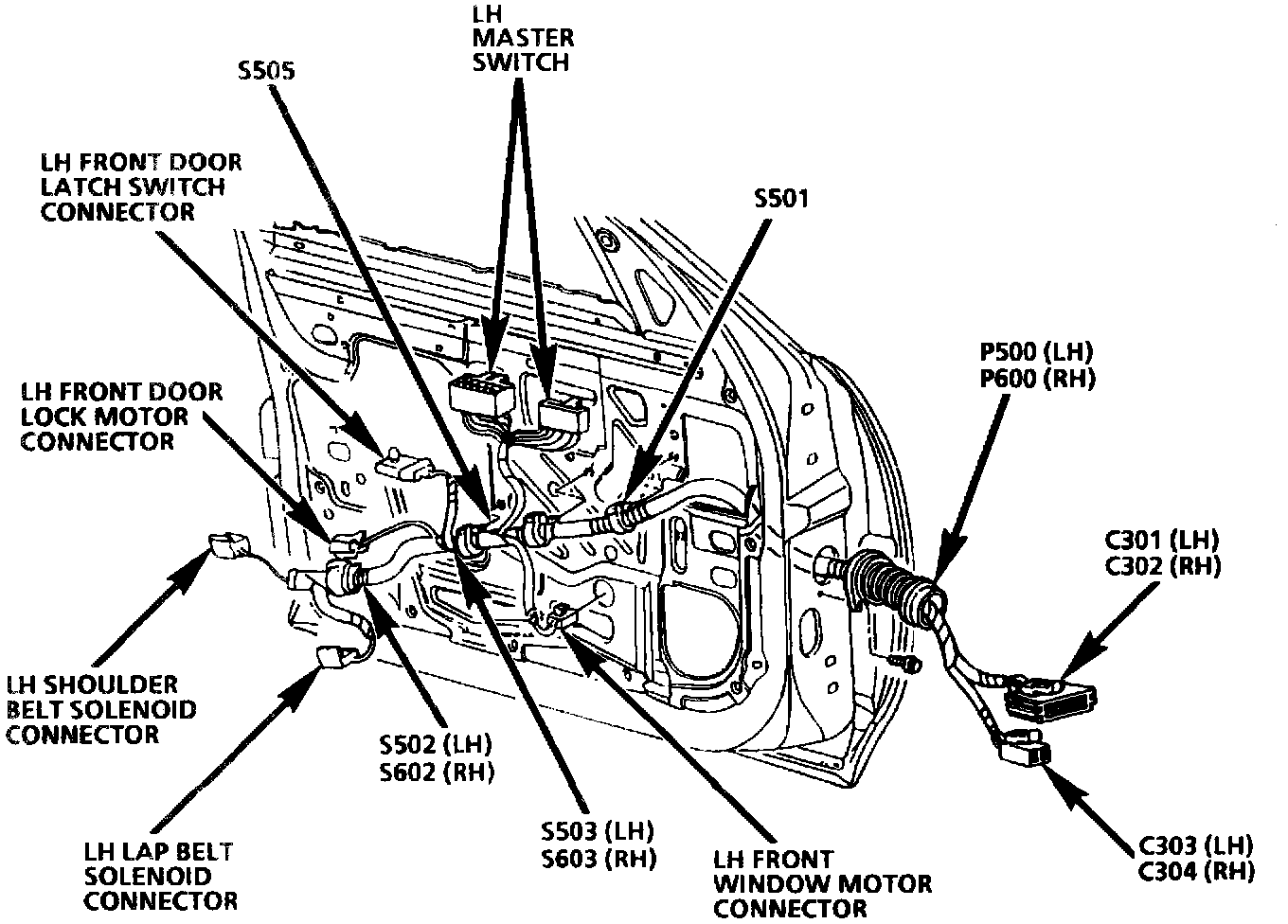 LH MASTER SWITCH

S505

LH FRONT DOOR LATCH SWITCH CONNECTOR

S501

LH FRONT DOOR LOCK MOTOR CONNECTOR

P500 (LH)
P600 (RH)

C301 (LH)
C302 (RH)

LH SHOULDER BELT SOLENOID CONNECTOR

S502 (LH)
S602 (RH)

LH LAP BELT SOLENOID CONNECTOR

S503 (LH)
S603 (RH)

LH FRONT WINDOW MOTOR CONNECTOR

C303 (LH)
C304 (RH)