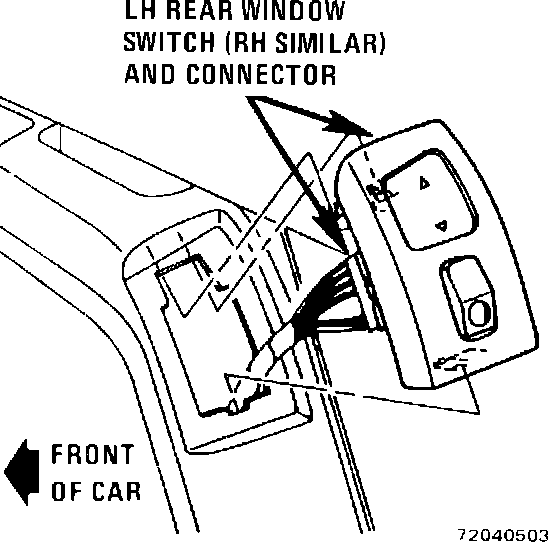 LH REAR WINDOW SWITCH (RH SIMILAR) AND CONNECTOR

FRONT OF CAR

72040503