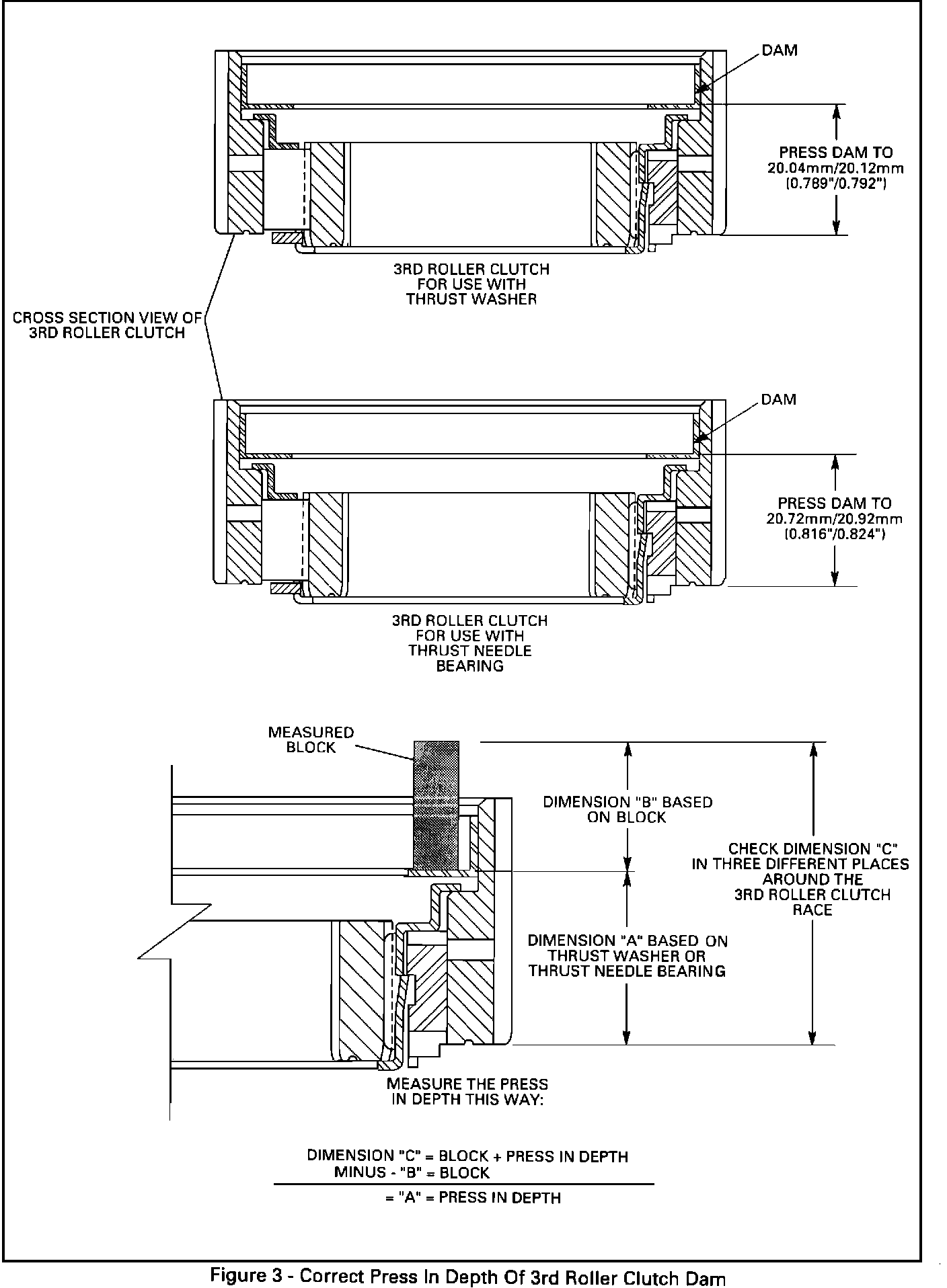 DAM

PRESS DAM TO 20.04mm/20.12mm (0.789"/0.792")

3RD ROLLER CLUTCH FOR USE WITH THRUST WASHER

CROSS SECTION VIEW OF 3RD ROLLER CLUTCH

DAM

PRESS DAM TO 20.72mm/20.92mm (0.816"/0.824")

3RD ROLLER CLUTCH FOR USE WITH THRUST NEEDLE BEARING

MEASURED BLOCK

DIMENSION "B" BASED ON BLOCK

CHECK DIMENSION "C" IN THREE DIFFERENT PLACES AROUND THE 3RD ROLLER CLUTCH RACE

DIMENSION "A" BASED ON THRUST WASHER OR THRUST NEEDLE BEARING

MEASURE THE PRESS IN DEPTH THIS WAY:

DIMENSION "C" = BLOCK + PRESS IN DEPTH
MINUS - "B" = BLOCK
= "A" = PRESS IN DEPTH

Figure 3 - Correct Press In Depth Of 3rd Roller Clutch Dam