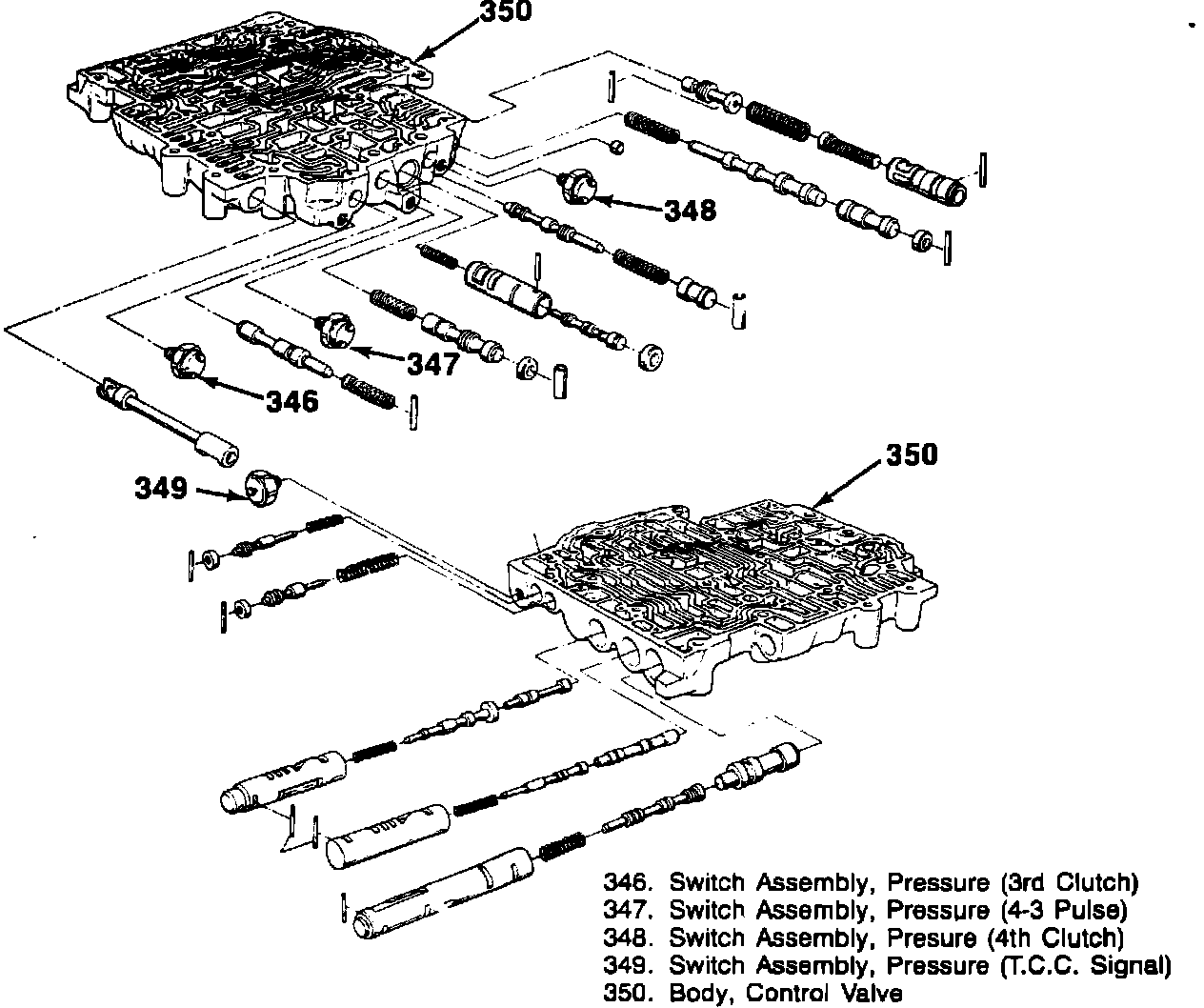 350

348

347

346

349

350

346. Switch Assembly, Pressure (3rd Clutch)
347. Switch Assembly, Pressure (4-3 Pulse)
348. Switch Assembly, Presure (4th Clutch)
349. Switch Assembly, Pressure (T.C.C. Signal)
350. Body, Control Valve