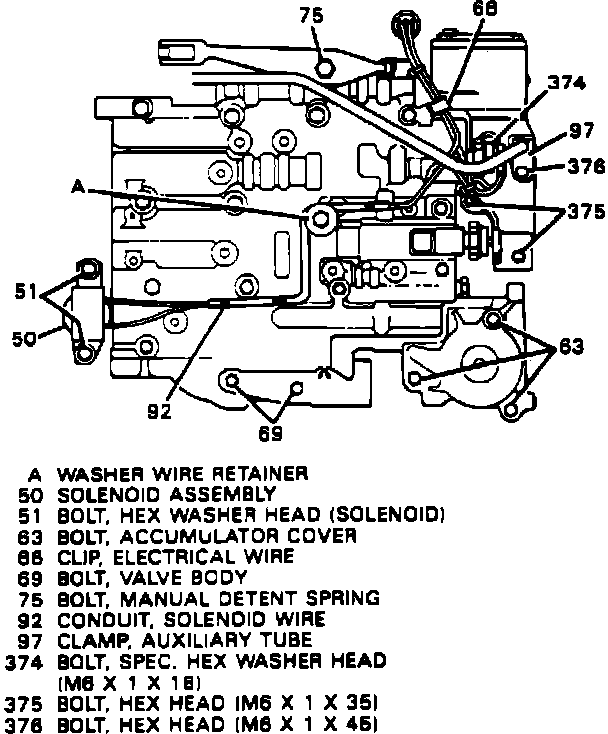 75
68
374
97
376
A
375
51
50
63
92
69

A WASHER WIRE RETAINER
50 SOLENOID ASSEMBLY
51 BOLT, HEX WASHER HEAD (SOLENOID)
63 BOLT, ACCUMULATOR COVER
68 CLIP, ELECTRICAL WIRE
69 BOLT, VALVE BODY
75 BOLT, MANUAL DETENT SPRING
92 CONDUIT, SOLENOID WIRE
97 CLAMP, AUXILIARY TUBE
374 BOLT, SPEC. HEX WASHER HEAD (M6 X 1 X 18)
375 BOLT, HEX HEAD (M6 X 1 X 35)
376 BOLT, HEX HEAD (M6 X 1 X 45)