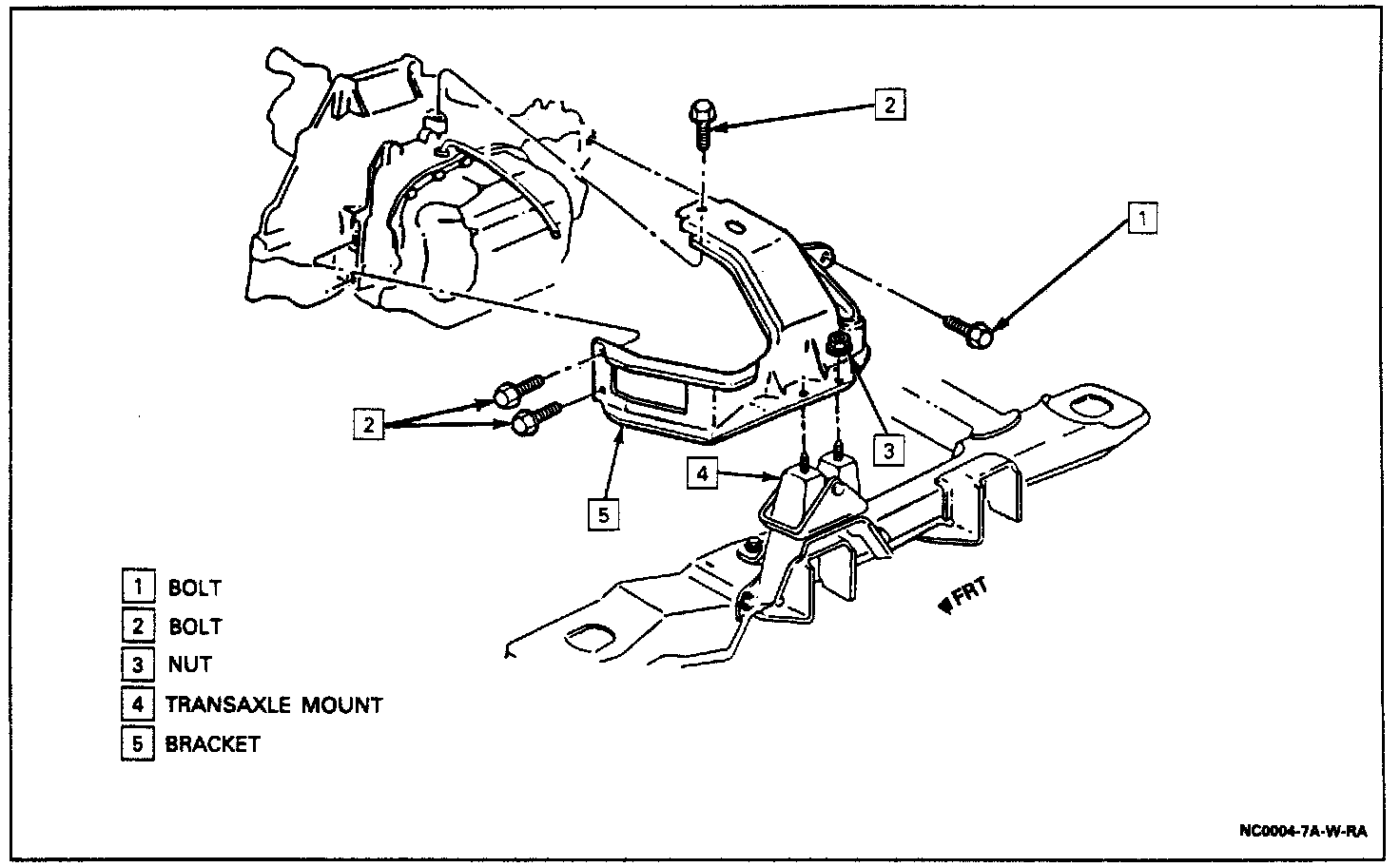 2

1

2

3

4

5

FRT

1 BOLT
2 BOLT
3 NUT
4 TRANSAXLE MOUNT
5 BRACKET

NC0004-7A-W-RA