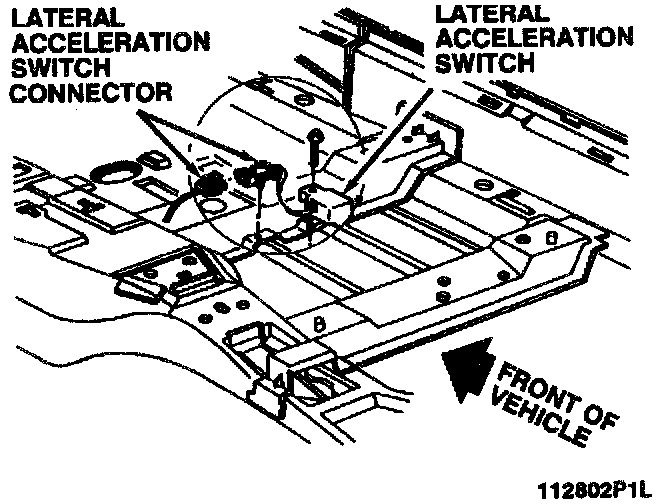 LATERAL ACCELERATION SWITCH CONNECTOR

LATERAL ACCELERATION SWITCH

FRONT OF VEHICLE

112802P1L