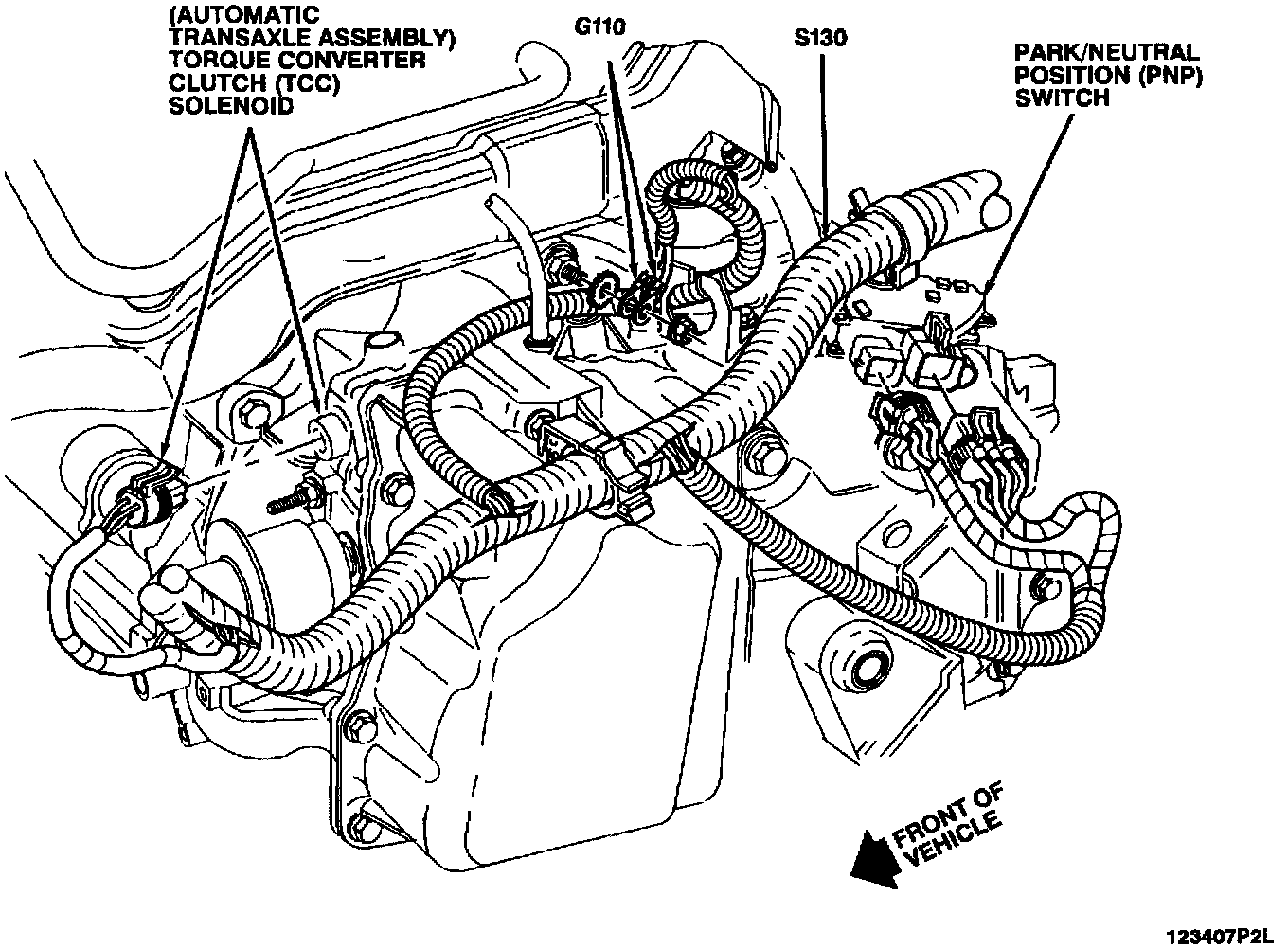 (AUTOMATIC TRANSAXLE ASSEMBLY) TORQUE CONVERTER CLUTCH (TCC) SOLENOID

G110

S130

PARK/NEUTRAL POSITION (PNP) SWITCH

FRONT OF VEHICLE

123407P2L