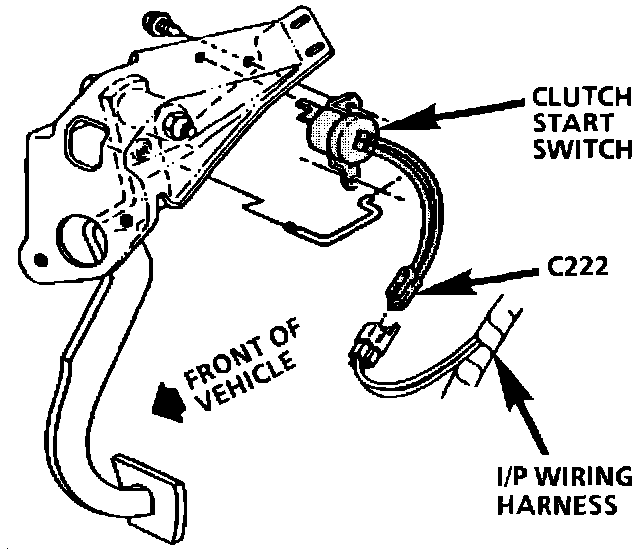 CLUTCH START SWITCH

C222

FRONT OF VEHICLE

I/P WIRING HARNESS