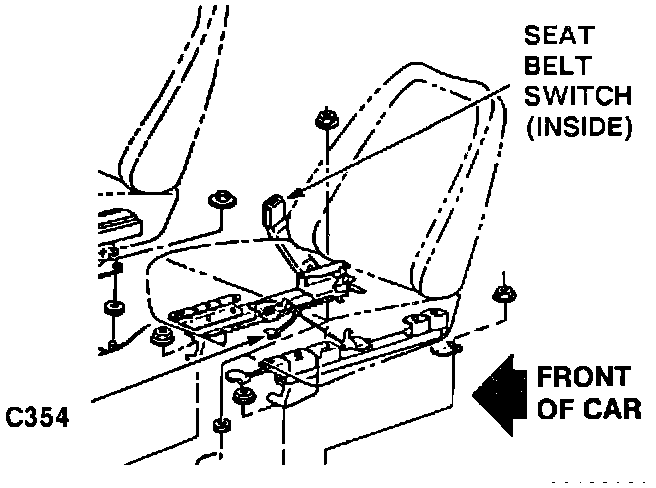 SEAT BELT SWITCH (INSIDE)

C354

FRONT OF CAR