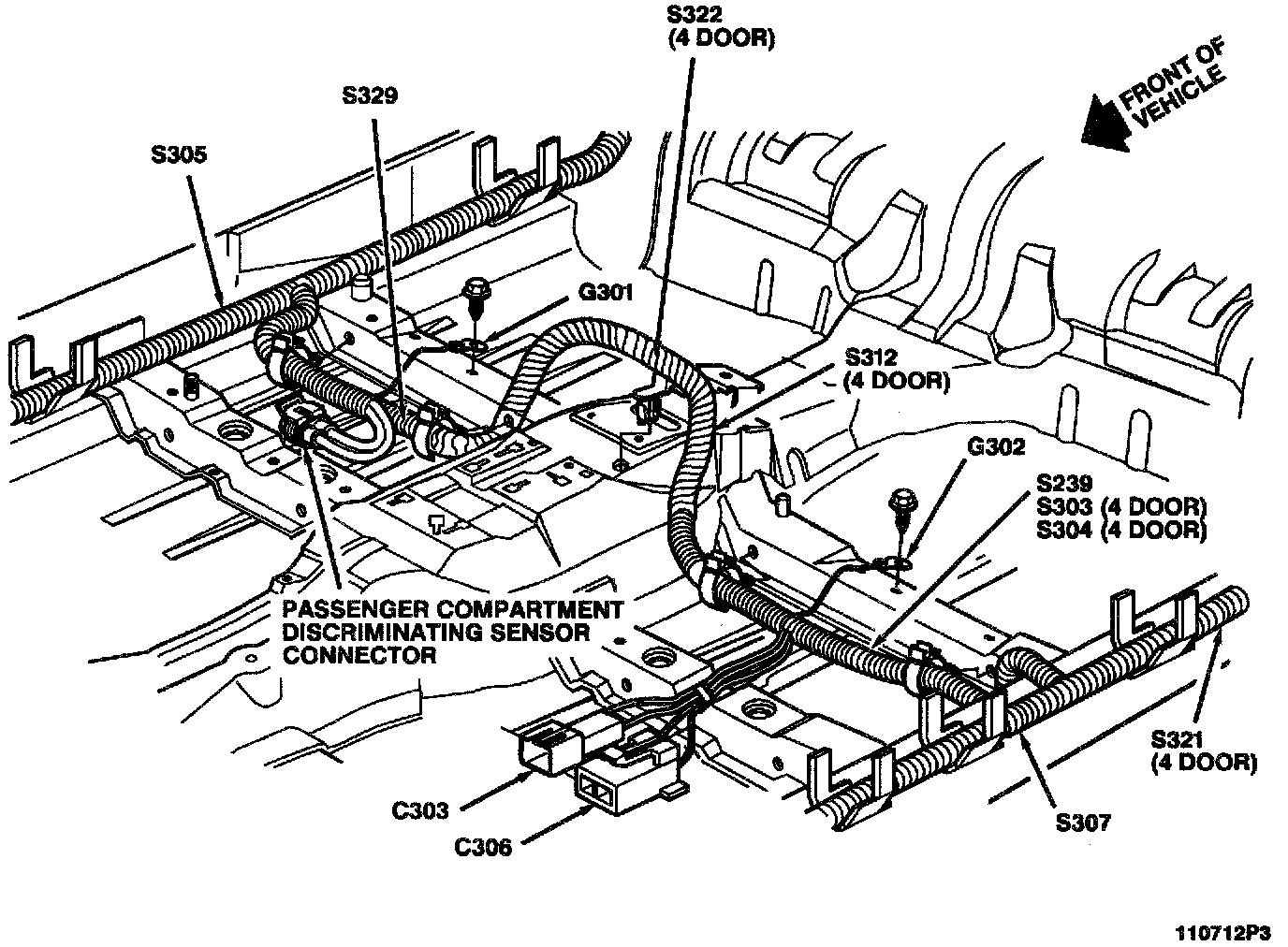 S322
(4 DOOR)

FRONT OF
VEHICLE

S329

S305

G301

S312
(4 DOOR)

G302

S239
S303 (4 DOOR)
S304 (4 DOOR)

PASSENGER COMPARTMENT
DISCRIMINATING SENSOR
CONNECTOR

S321
(4 DOOR)

C303

C306

S307

110712P3