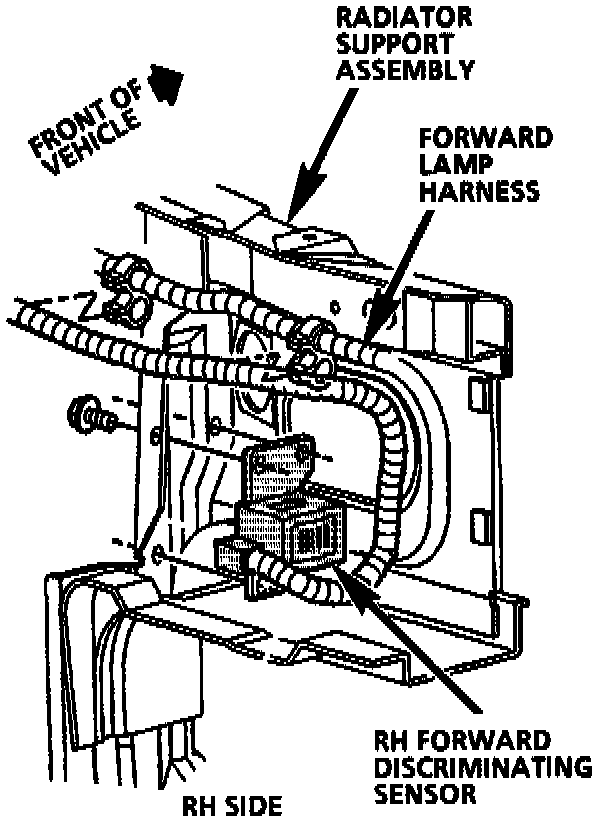 FRONT OF VEHICLE

RADIATOR SUPPORT ASSEMBLY

FORWARD LAMP HARNESS

RH FORWARD DISCRIMINATING SENSOR

RH SIDE