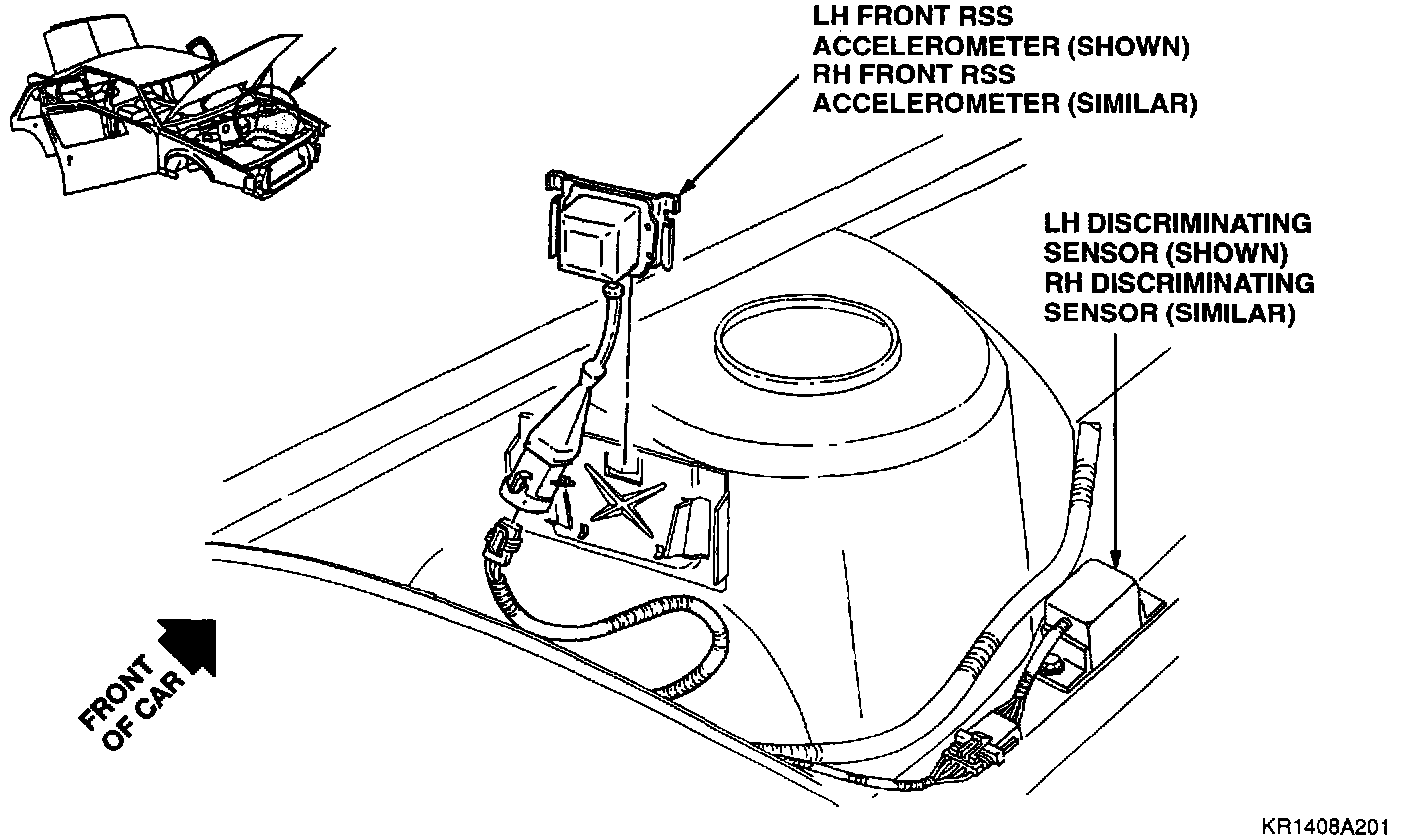 LH FRONT RSS ACCELEROMETER (SHOWN)
RH FRONT RSS ACCELEROMETER (SIMILAR)

LH DISCRIMINATING SENSOR (SHOWN)
RH DISCRIMINATING SENSOR (SIMILAR)

FRONT OF CAR

KR1408A201