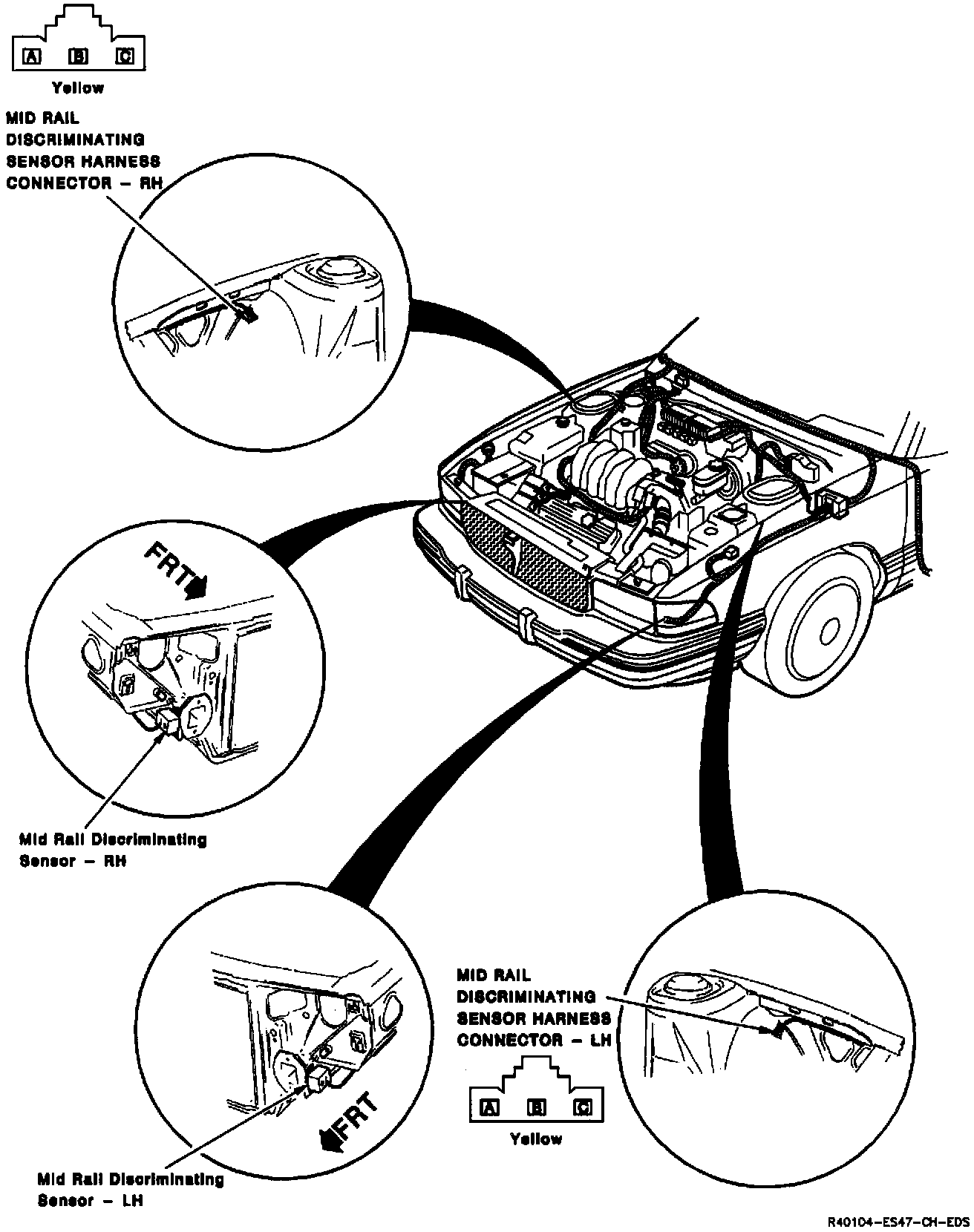 A B C

Yellow

MID RAIL DISCRIMINATING SENSOR HARNESS CONNECTOR – RH

FRT

Mid Rail Discriminating Sensor – RH

FRT

Mid Rail Discriminating Sensor – LH

MID RAIL DISCRIMINATING SENSOR HARNESS CONNECTOR – LH

A B C

Yellow

R40104-ES47-CH-EDS