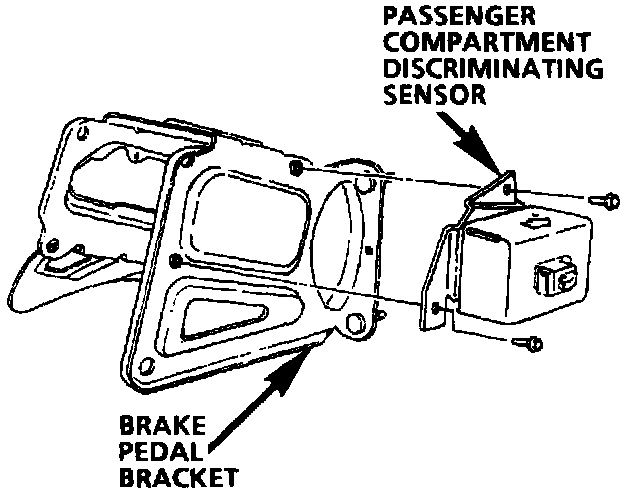 PASSENGER COMPARTMENT DISCRIMINATING SENSOR

BRAKE PEDAL BRACKET