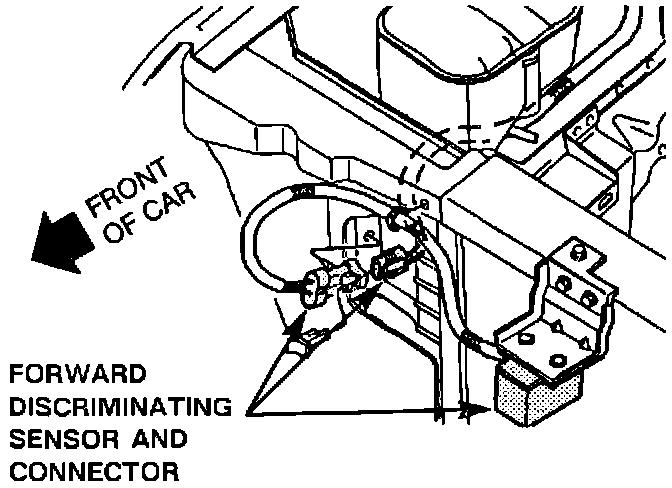 FRONT OF CAR

FORWARD DISCRIMINATING SENSOR AND CONNECTOR