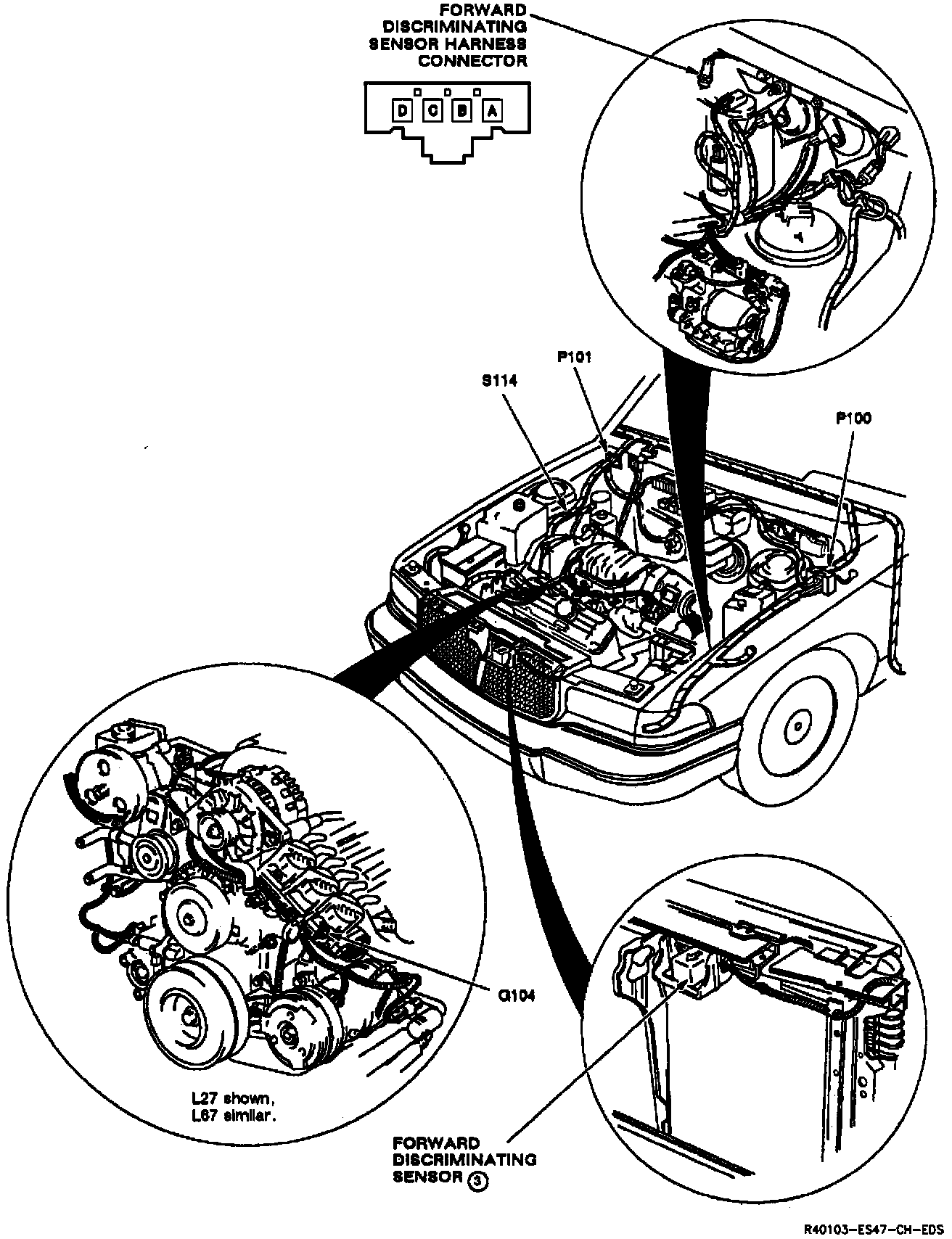 FORWARD DISCRIMINATING SENSOR HARNESS CONNECTOR

D C B A

S114

P101

P100

G104

L27 shown, L67 similar.

FORWARD DISCRIMINATING SENSOR ③

R40103-ES47-CH-EDS