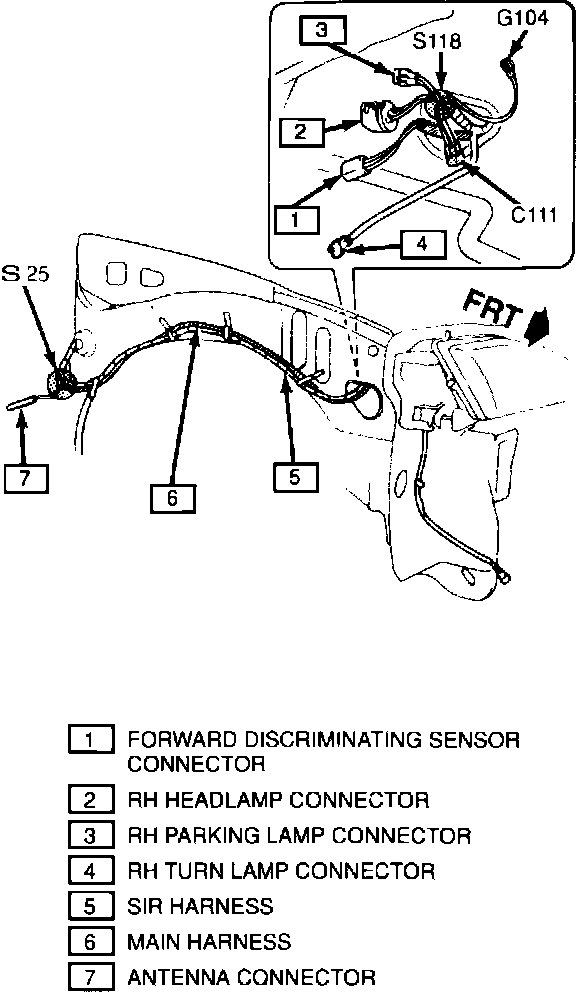 3
S118
G104
2
1
C111
4
S 25
FRT
7
6
5

1 FORWARD DISCRIMINATING SENSOR CONNECTOR
2 RH HEADLAMP CONNECTOR
3 RH PARKING LAMP CONNECTOR
4 RH TURN LAMP CONNECTOR
5 SIR HARNESS
6 MAIN HARNESS
7 ANTENNA CONNECTOR