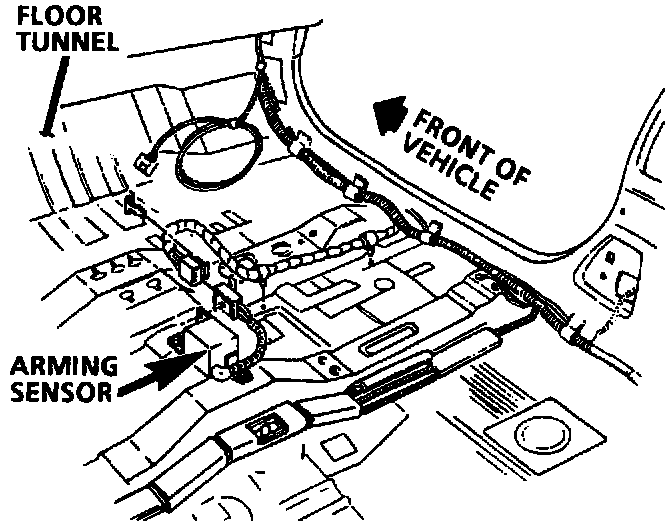 FLOOR TUNNEL

FRONT OF VEHICLE

ARMING SENSOR