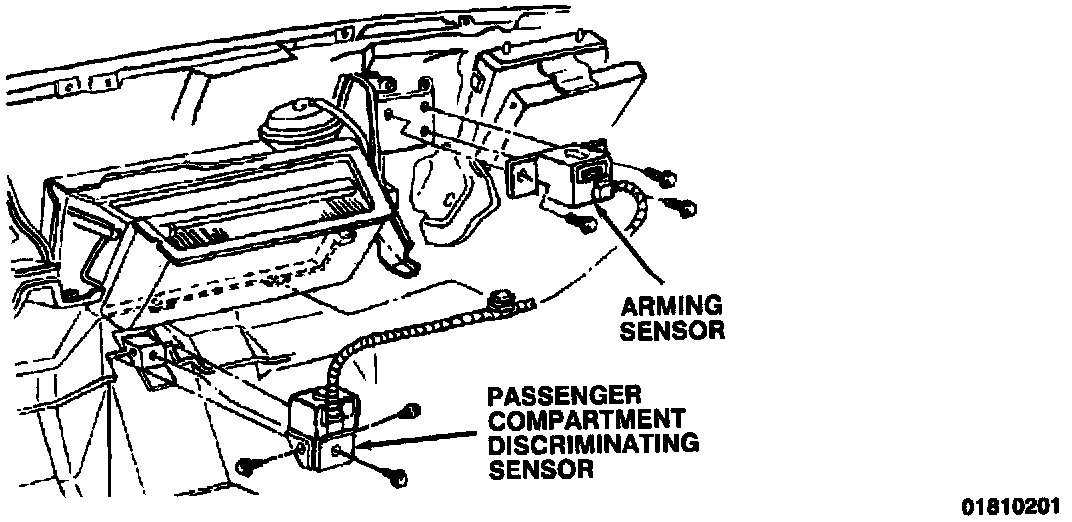 ARMING SENSOR

PASSENGER COMPARTMENT DISCRIMINATING SENSOR

01810201