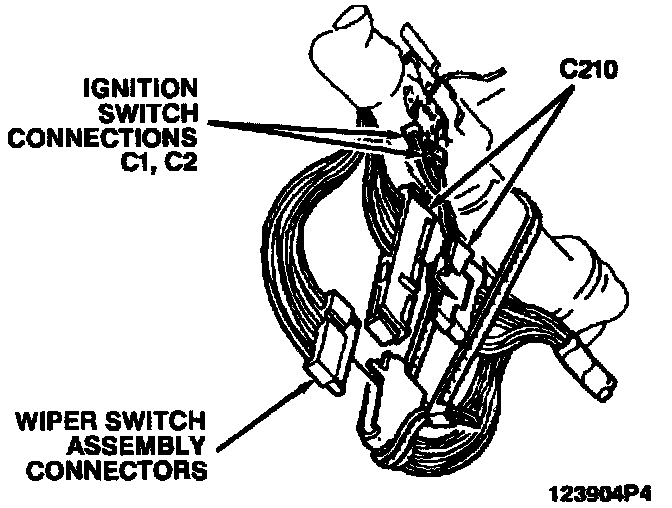 IGNITION SWITCH CONNECTIONS C1, C2

C210

WIPER SWITCH ASSEMBLY CONNECTORS

123904P4