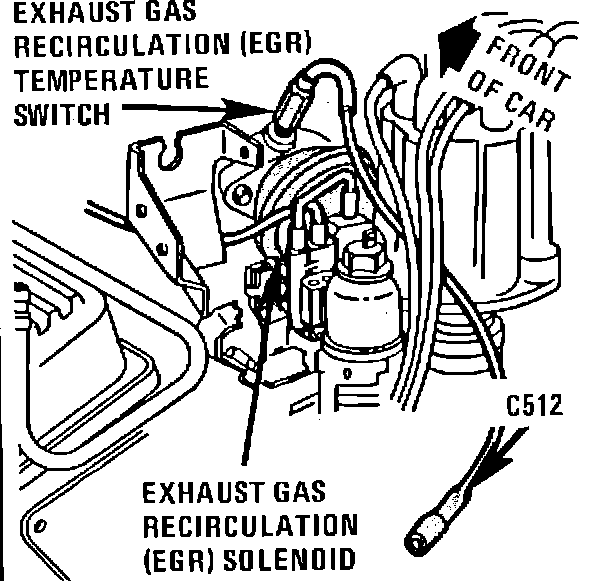 EXHAUST GAS RECIRCULATION (EGR) TEMPERATURE SWITCH

FRONT OF CAR

C512

EXHAUST GAS RECIRCULATION (EGR) SOLENOID