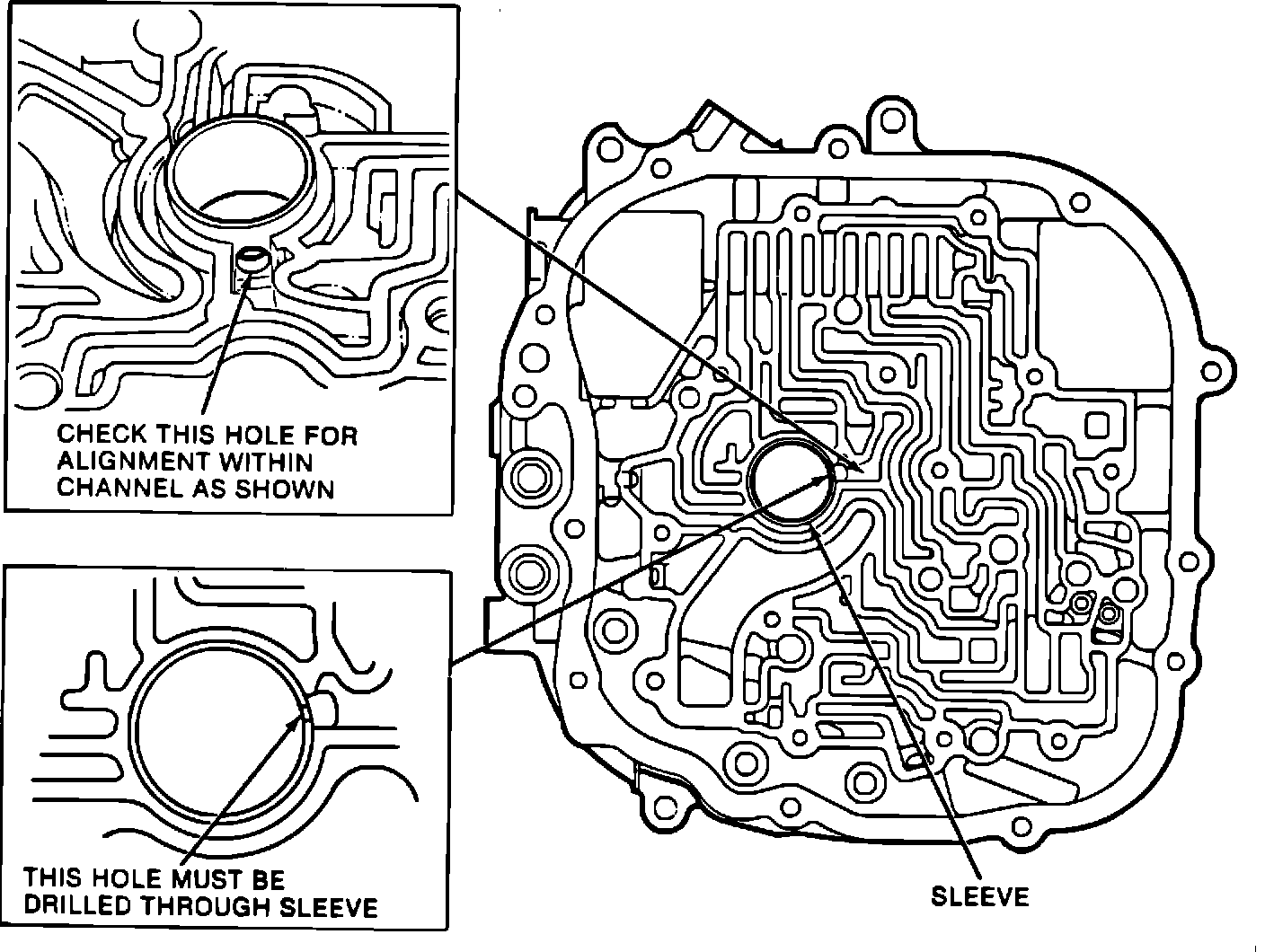 CHECK THIS HOLE FOR ALIGNMENT WITHIN CHANNEL AS SHOWN

THIS HOLE MUST BE DRILLED THROUGH SLEEVE

SLEEVE