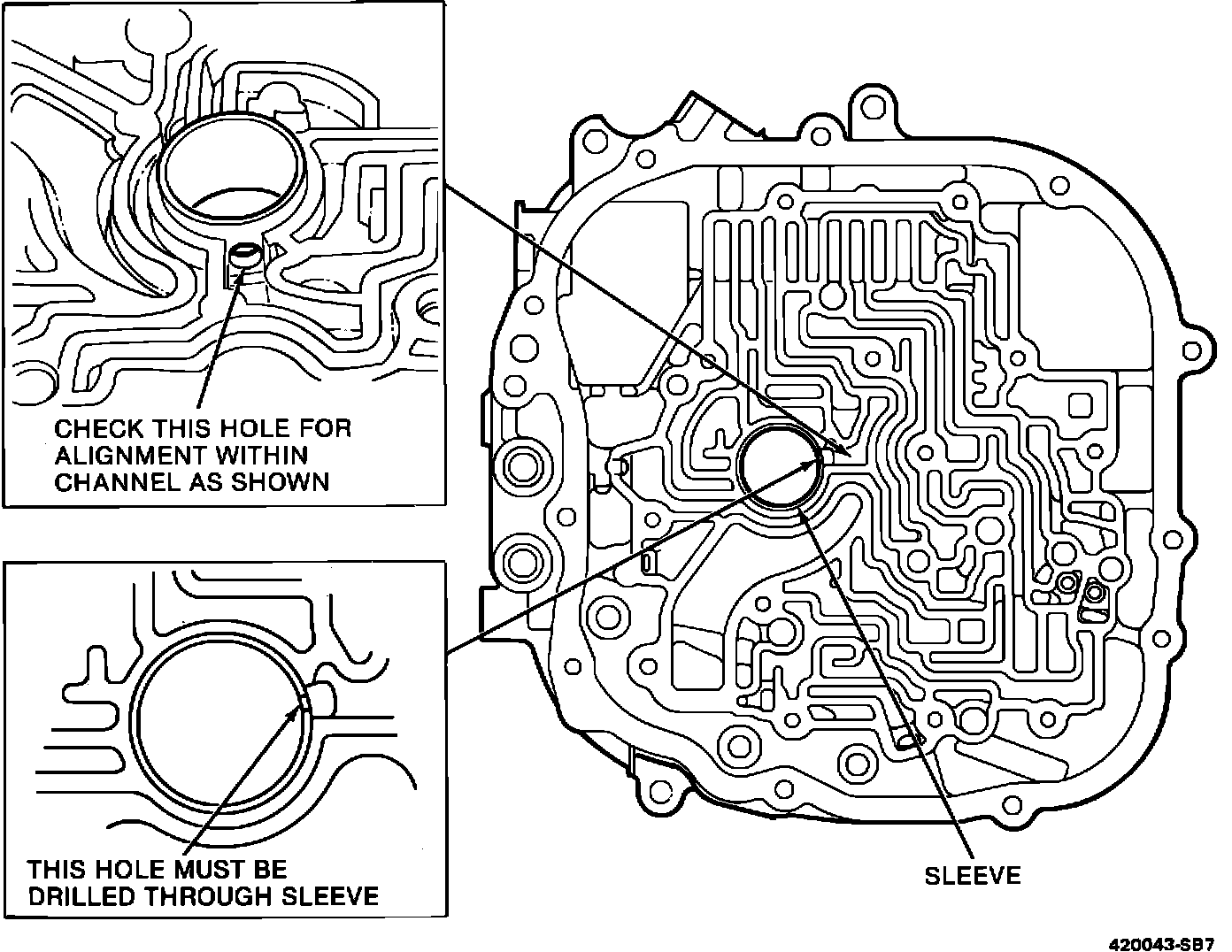 CHECK THIS HOLE FOR ALIGNMENT WITHIN CHANNEL AS SHOWN

THIS HOLE MUST BE DRILLED THROUGH SLEEVE

SLEEVE

420043-SB7