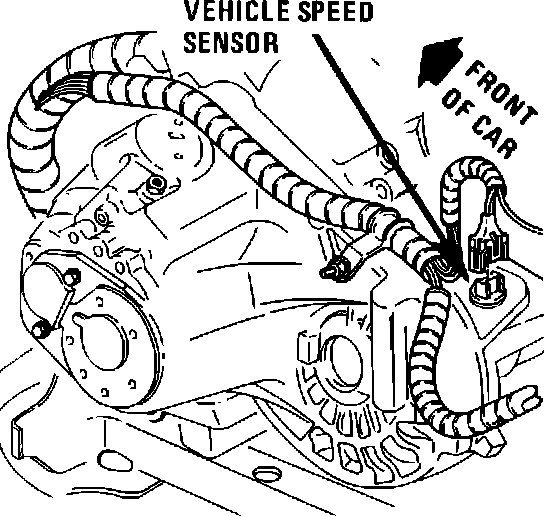 VEHICLE SPEED SENSOR

FRONT OF CAR