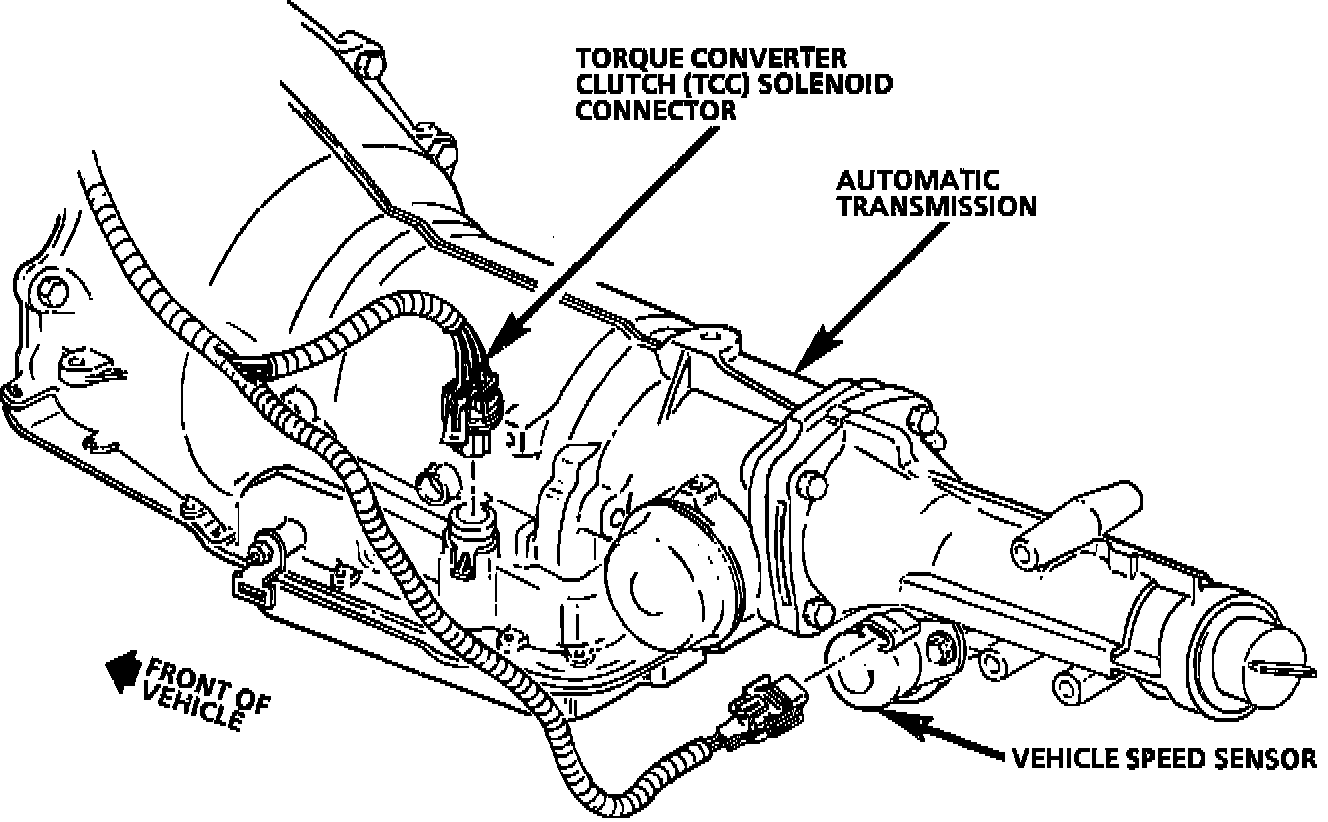 TORQUE CONVERTER CLUTCH (TCC) SOLENOID CONNECTOR

AUTOMATIC TRANSMISSION

FRONT OF VEHICLE

VEHICLE SPEED SENSOR