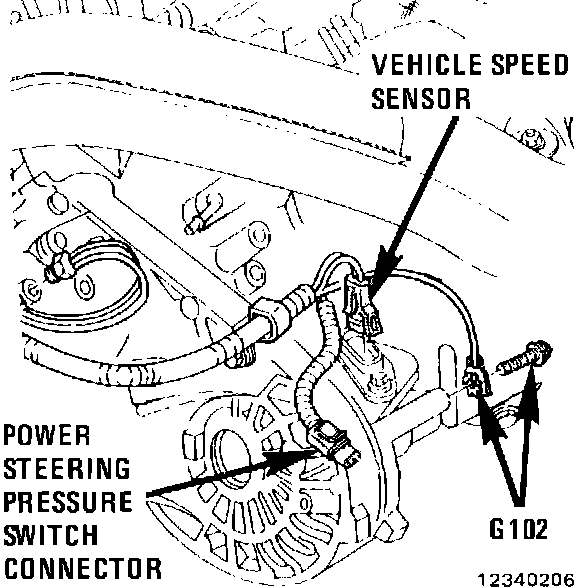 VEHICLE SPEED SENSOR

POWER STEERING PRESSURE SWITCH CONNECTOR

G102

12340206