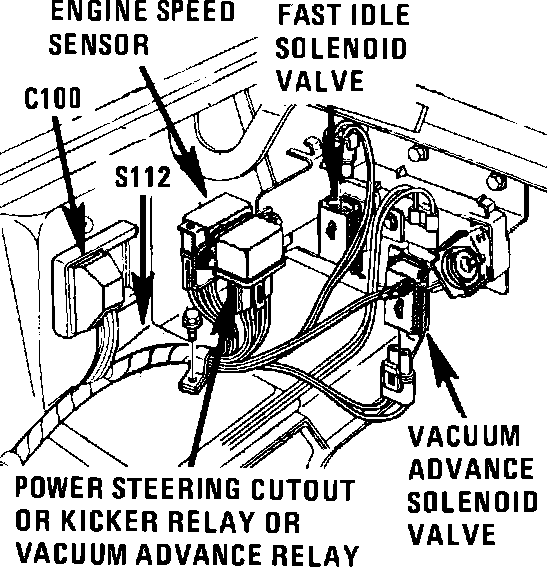 ENGINE SPEED SENSOR

FAST IDLE SOLENOID VALVE

C100

S112

VACUUM ADVANCE SOLENOID VALVE

POWER STEERING CUTOUT OR KICKER RELAY OR VACUUM ADVANCE RELAY