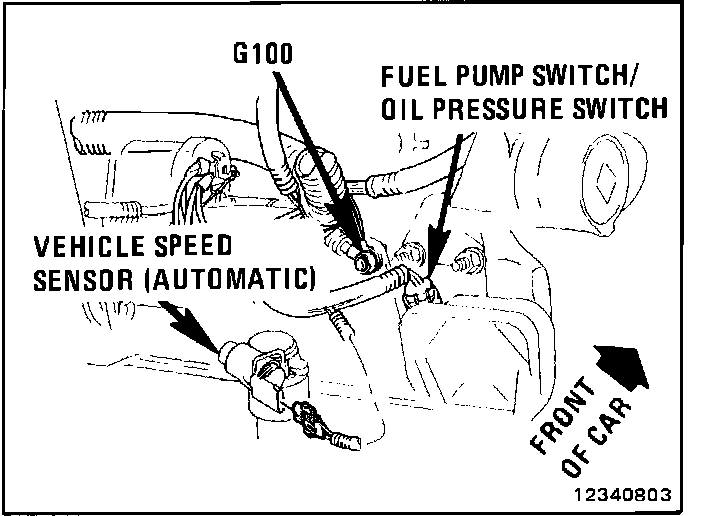 G100

FUEL PUMP SWITCH/
OIL PRESSURE SWITCH

VEHICLE SPEED
SENSOR (AUTOMATIC)

FRONT
OF CAR

12340803