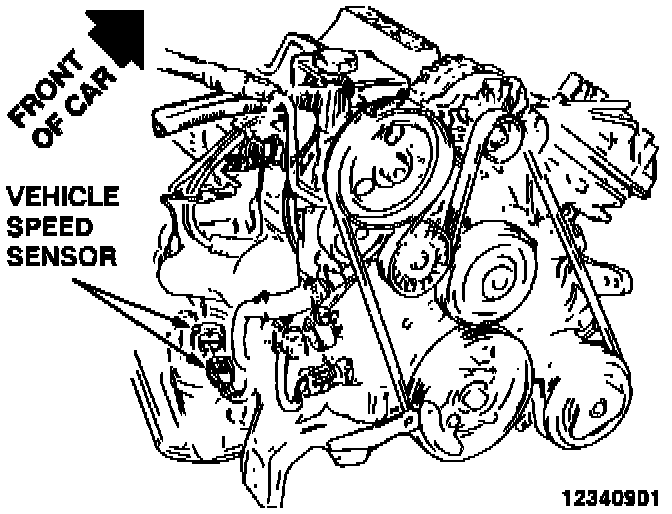 FRONT OF CAR

VEHICLE SPEED SENSOR

12340901