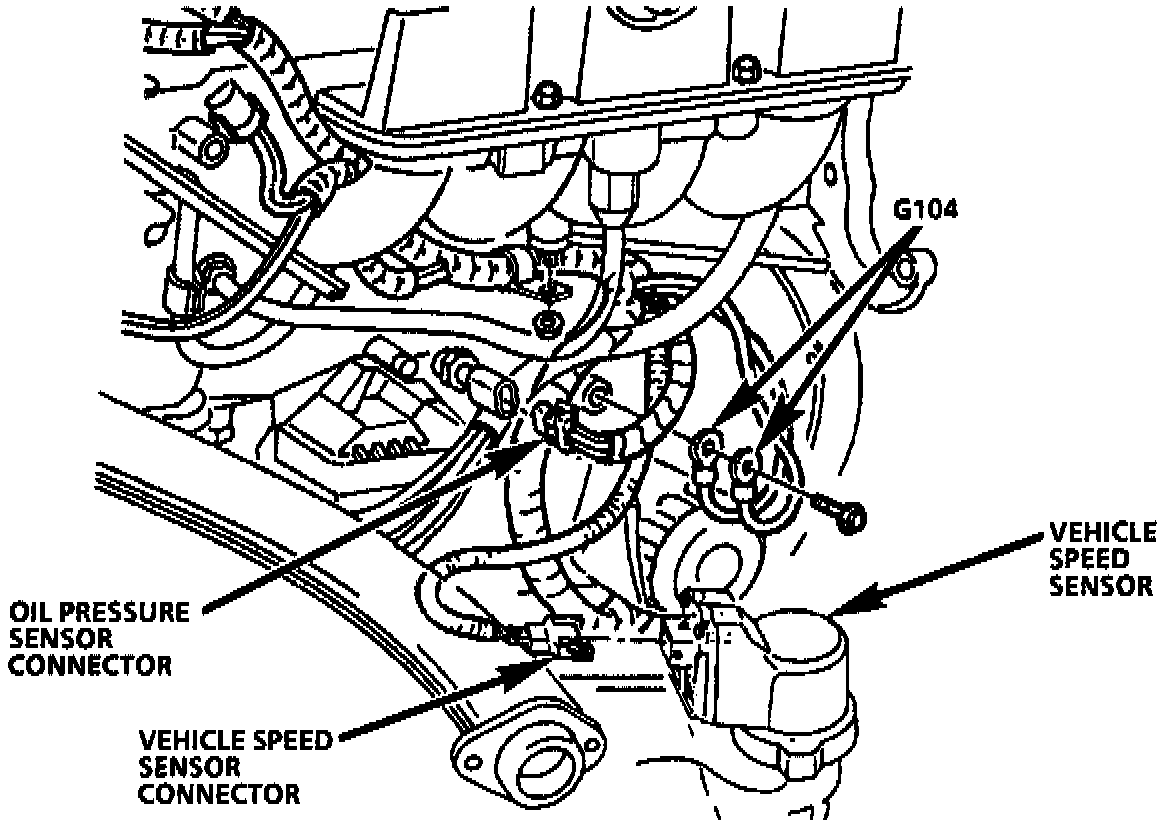 G104

VEHICLE SPEED SENSOR

OIL PRESSURE SENSOR CONNECTOR

VEHICLE SPEED SENSOR CONNECTOR