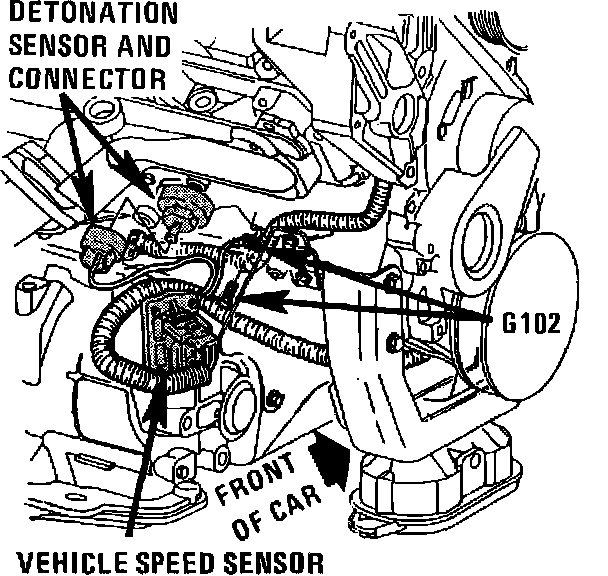 DETONATION SENSOR AND CONNECTOR

G102

FRONT OF CAR

VEHICLE SPEED SENSOR