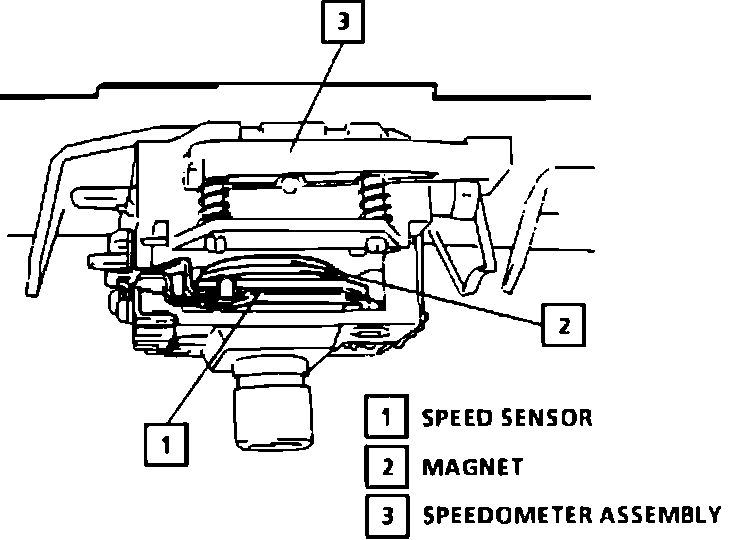 3

2

1

1 SPEED SENSOR
2 MAGNET
3 SPEEDOMETER ASSEMBLY