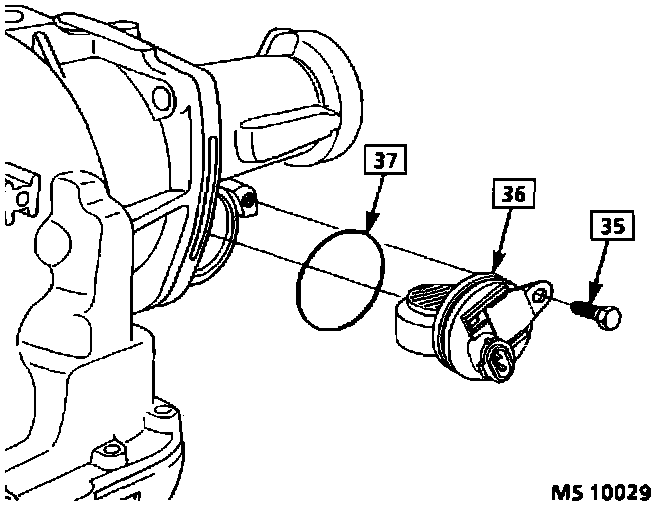 37
36
35
MS 10029