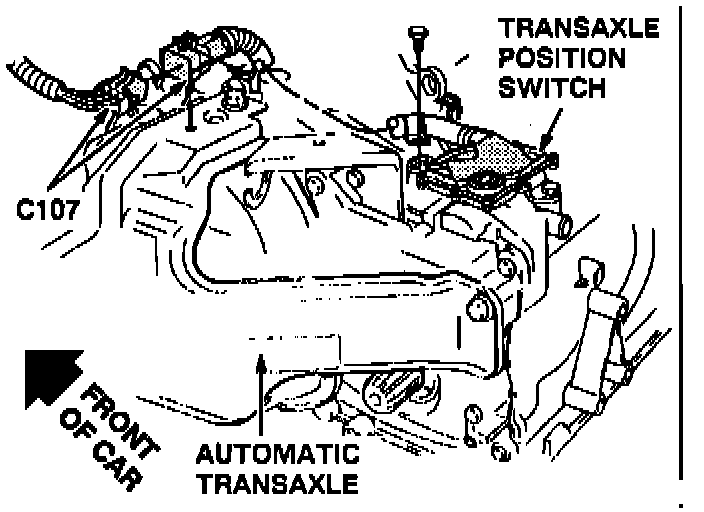 TRANSAXLE POSITION SWITCH

C107

FRONT OF CAR

AUTOMATIC TRANSAXLE