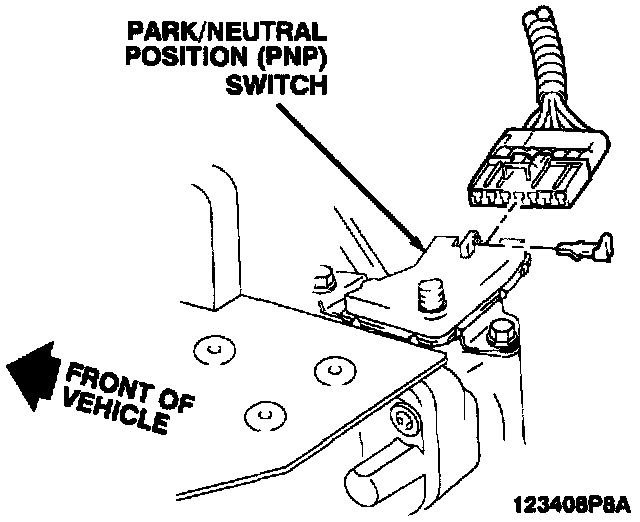 PARK/NEUTRAL POSITION (PNP) SWITCH

FRONT OF VEHICLE

123408P8A