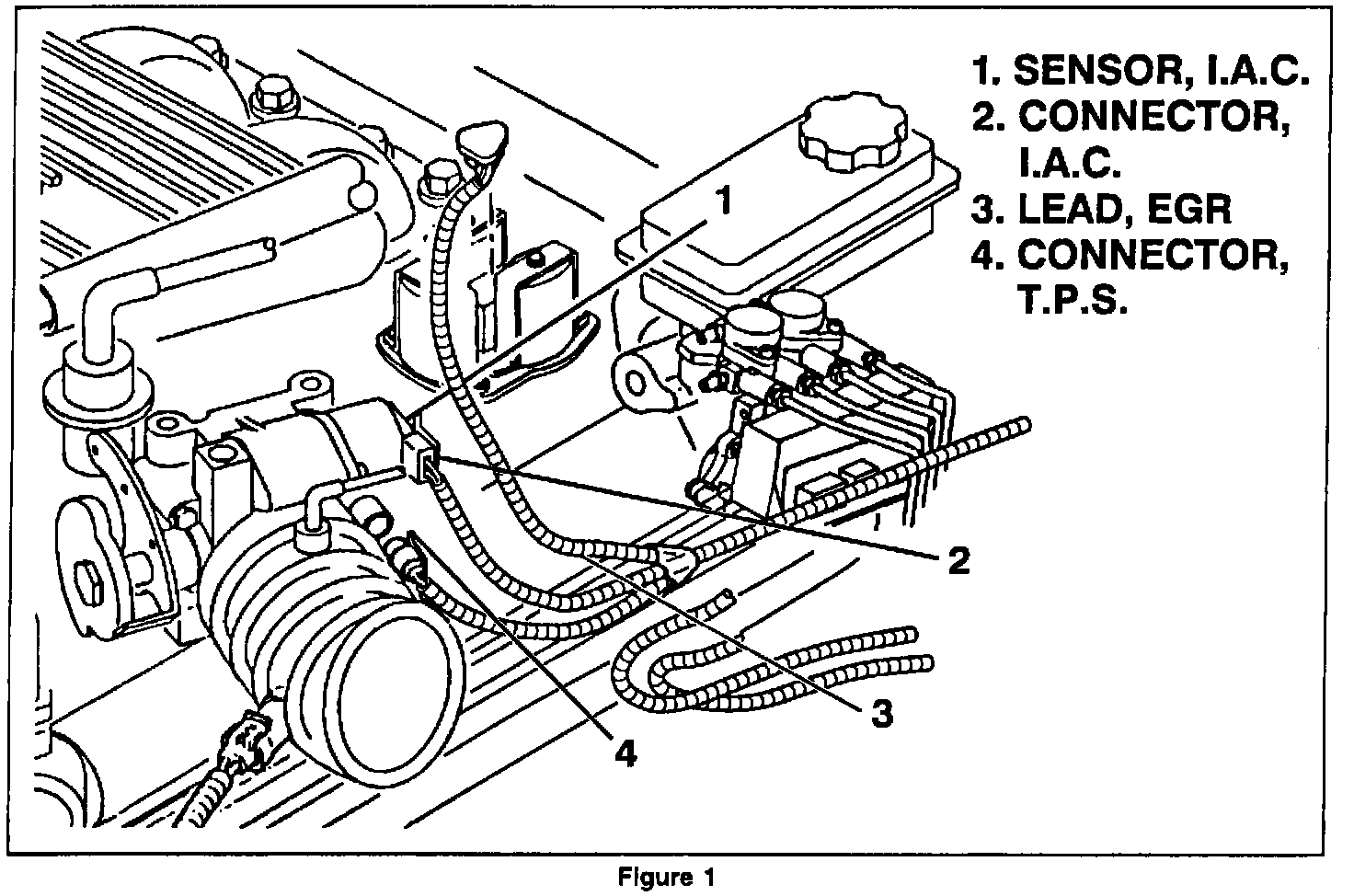 1. SENSOR, I.A.C.
2. CONNECTOR, I.A.C.
3. LEAD, EGR
4. CONNECTOR, T.P.S.

1

2

3

4

Figure 1