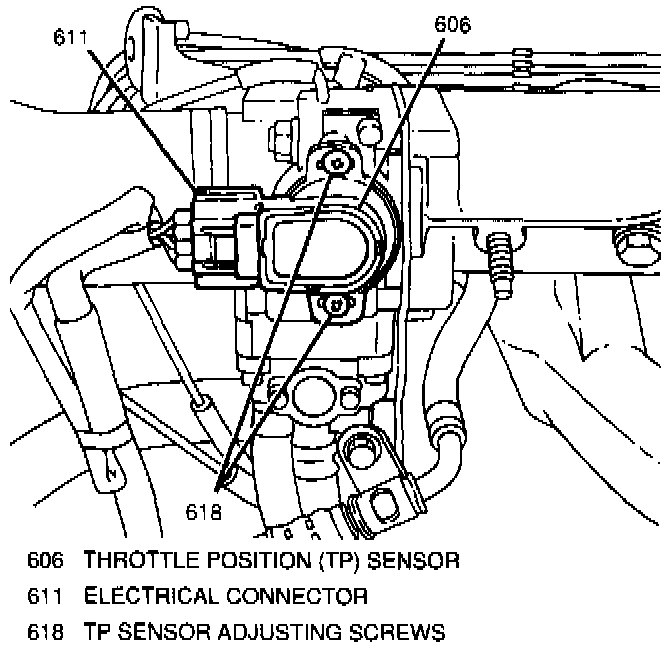 611

606

618

606 THROTTLE POSITION (TP) SENSOR

611 ELECTRICAL CONNECTOR

618 TP SENSOR ADJUSTING SCREWS