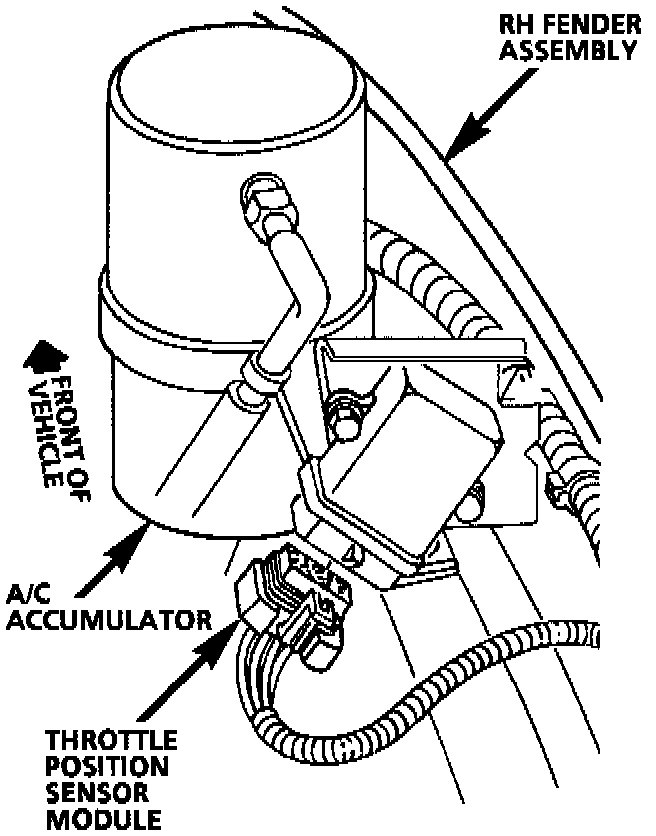 RH FENDER ASSEMBLY

FRONT OF VEHICLE

A/C ACCUMULATOR

THROTTLE POSITION SENSOR MODULE