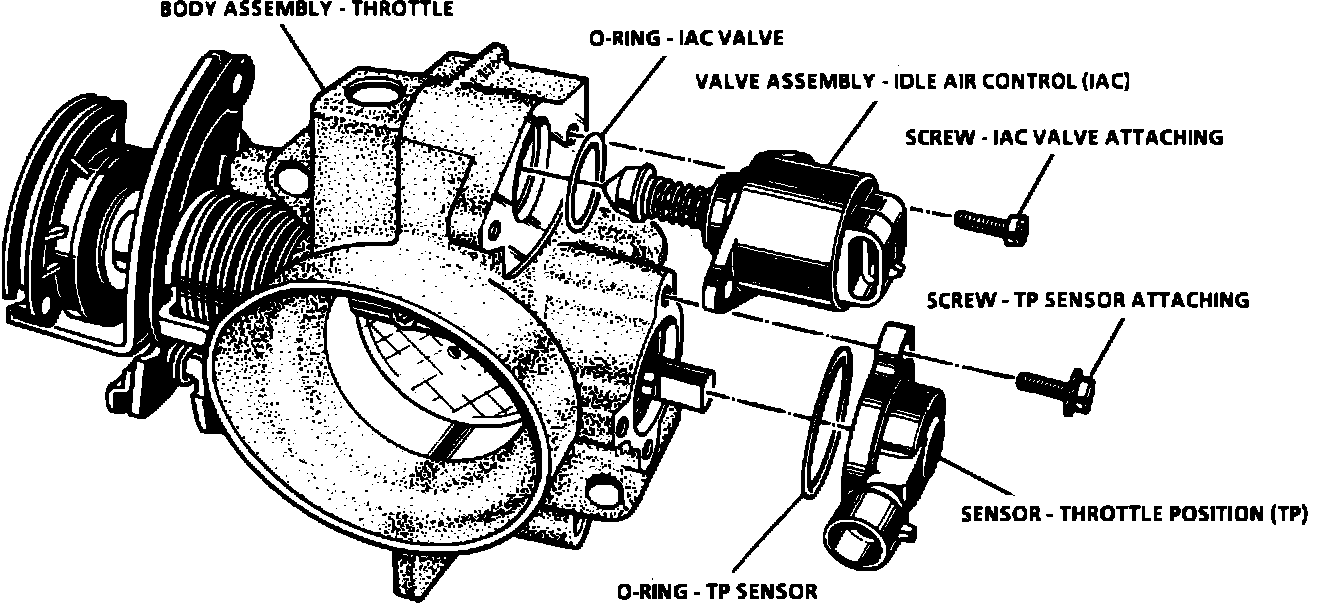 BODY ASSEMBLY - THROTTLE
O-RING - IAC VALVE
VALVE ASSEMBLY - IDLE AIR CONTROL (IAC)
SCREW - IAC VALVE ATTACHING
SCREW - TP SENSOR ATTACHING
SENSOR - THROTTLE POSITION (TP)
O-RING - TP SENSOR