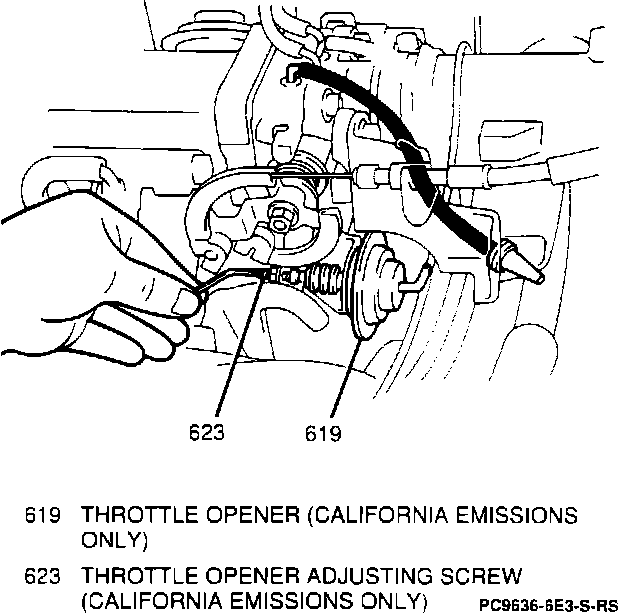 623 619

619 THROTTLE OPENER (CALIFORNIA EMISSIONS ONLY)

623 THROTTLE OPENER ADJUSTING SCREW (CALIFORNIA EMISSIONS ONLY)

PC9636-6E3-S-RS