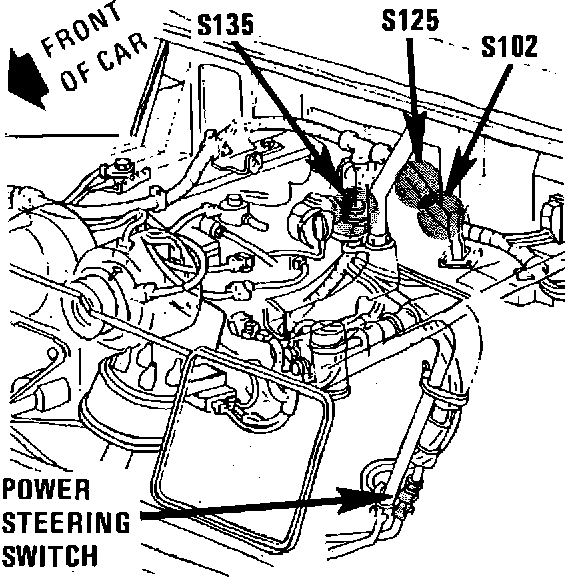 FRONT OF CAR

S135

S125

S102

POWER STEERING SWITCH