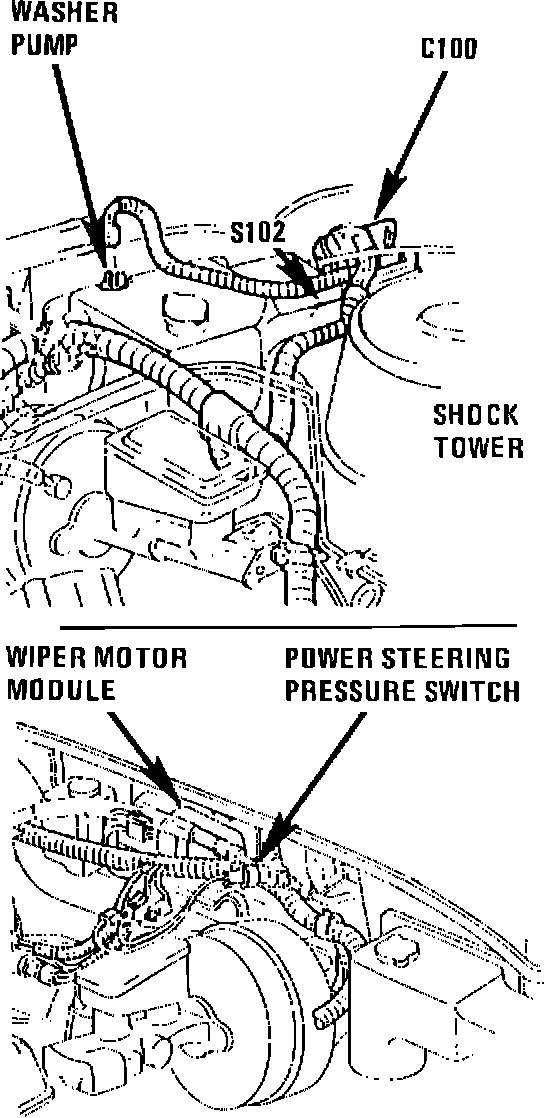 WASHER PUMP

C100

S102

SHOCK TOWER

WIPER MOTOR MODULE

POWER STEERING PRESSURE SWITCH