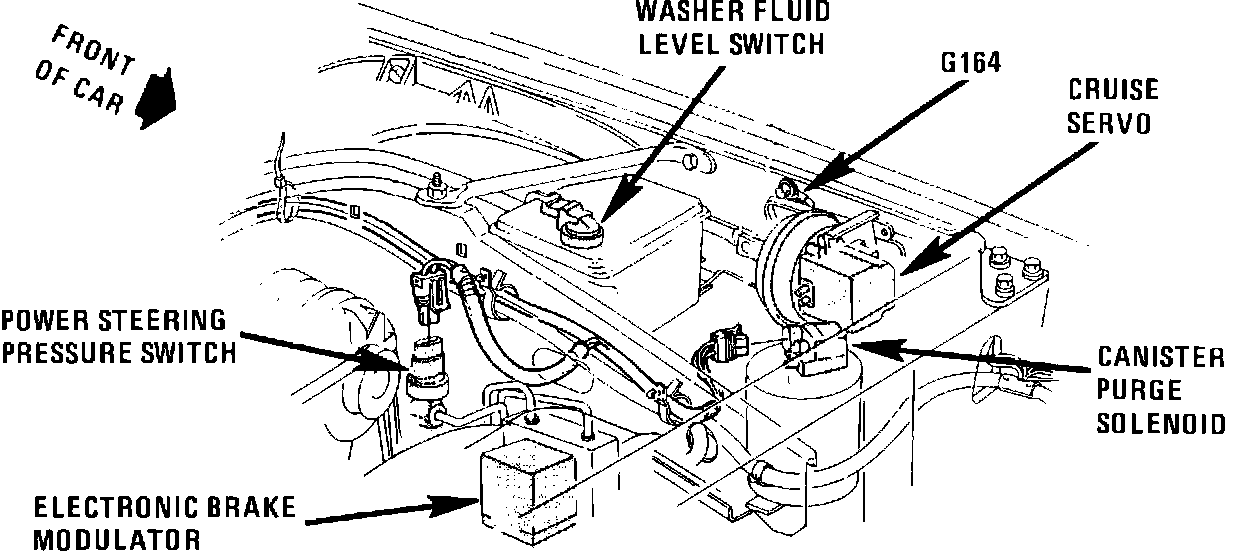 FRONT OF CAR

WASHER FLUID LEVEL SWITCH

G164

CRUISE SERVO

POWER STEERING PRESSURE SWITCH

CANISTER PURGE SOLENOID

ELECTRONIC BRAKE MODULATOR