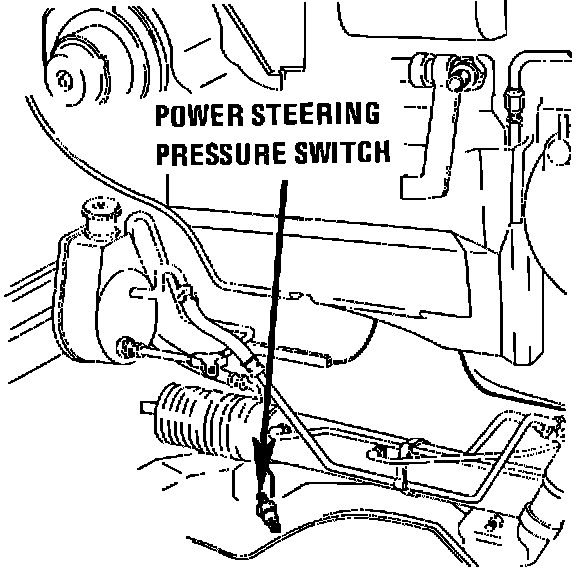 POWER STEERING PRESSURE SWITCH