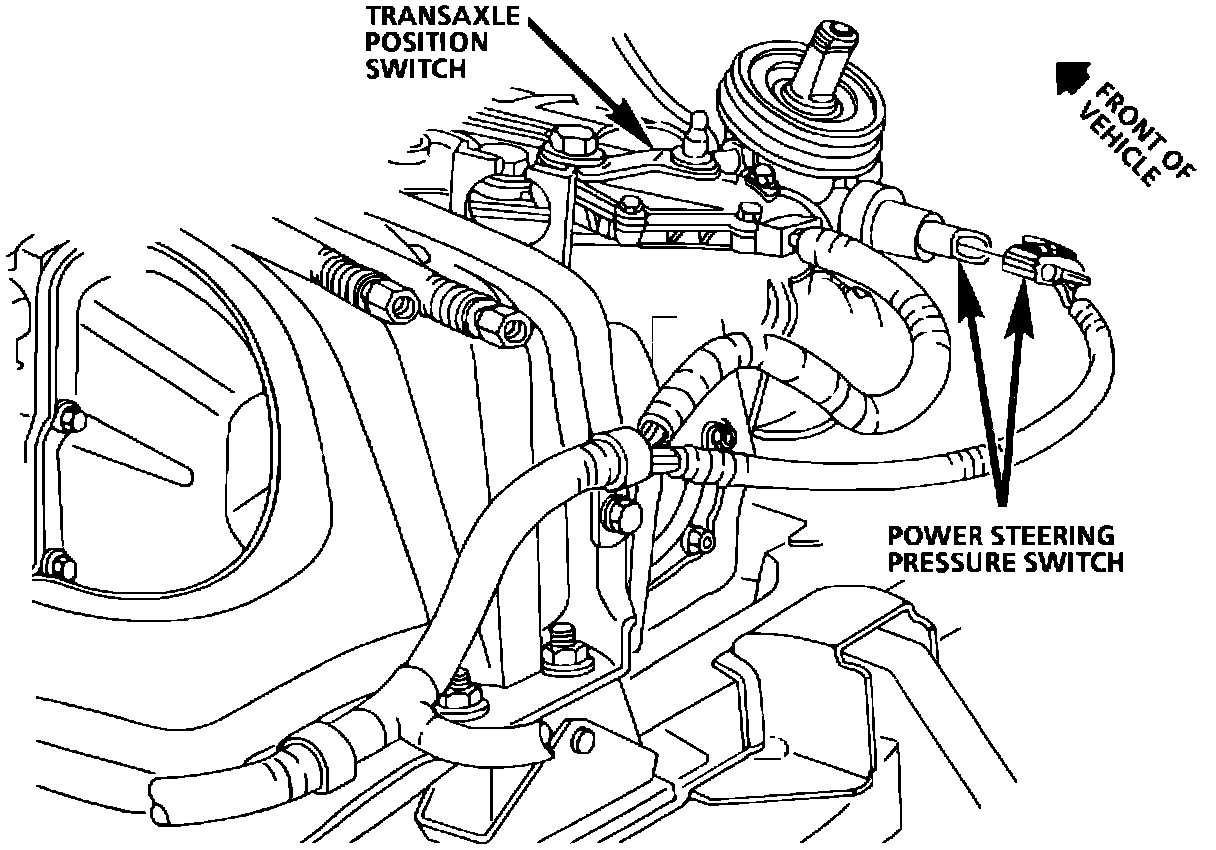 TRANSAXLE POSITION SWITCH

FRONT OF VEHICLE

POWER STEERING PRESSURE SWITCH