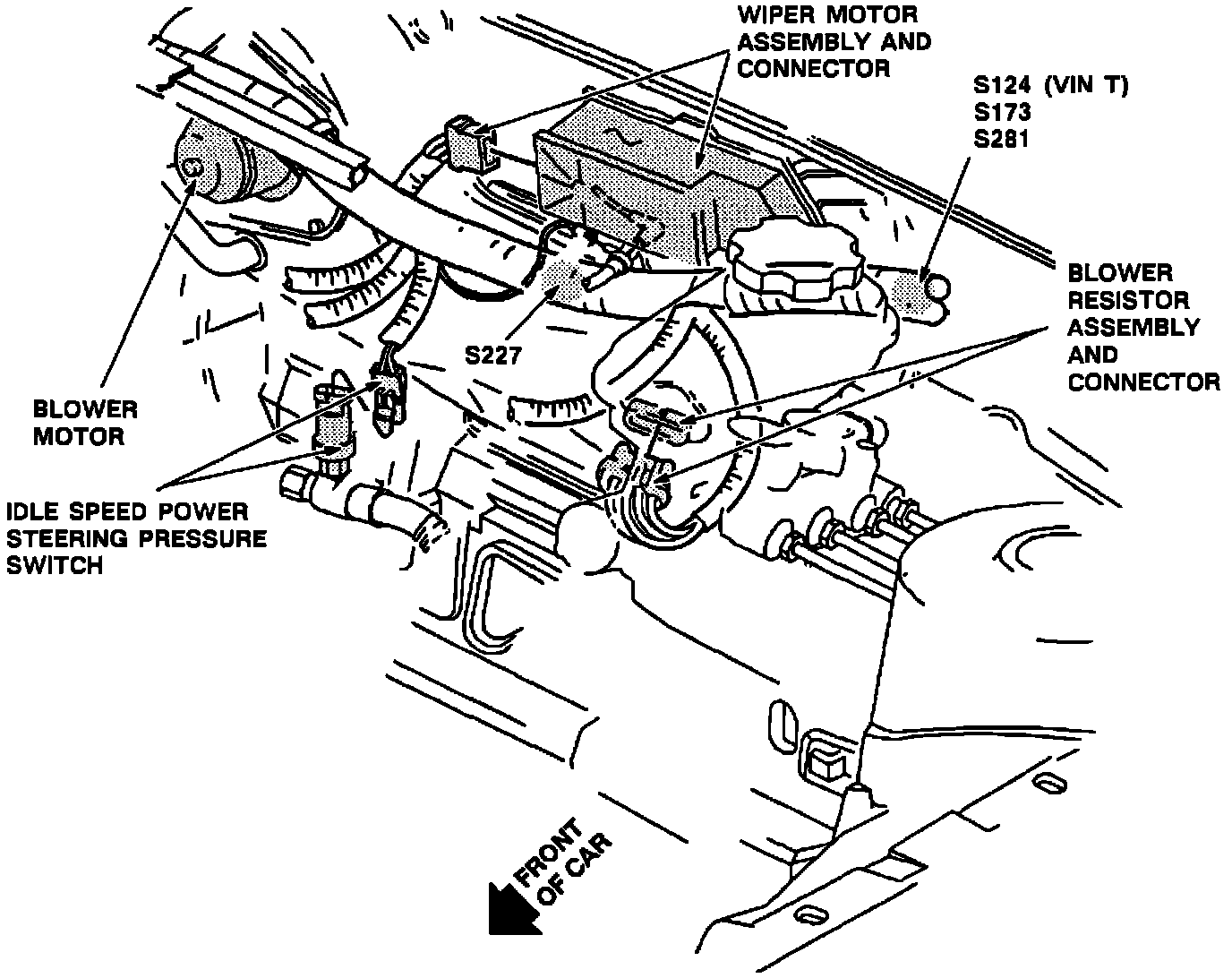 WIPER MOTOR ASSEMBLY AND CONNECTOR

S124 (VIN T)
S173
S281

BLOWER RESISTOR ASSEMBLY AND CONNECTOR

S227

BLOWER MOTOR

IDLE SPEED POWER STEERING PRESSURE SWITCH

FRONT OF CAR